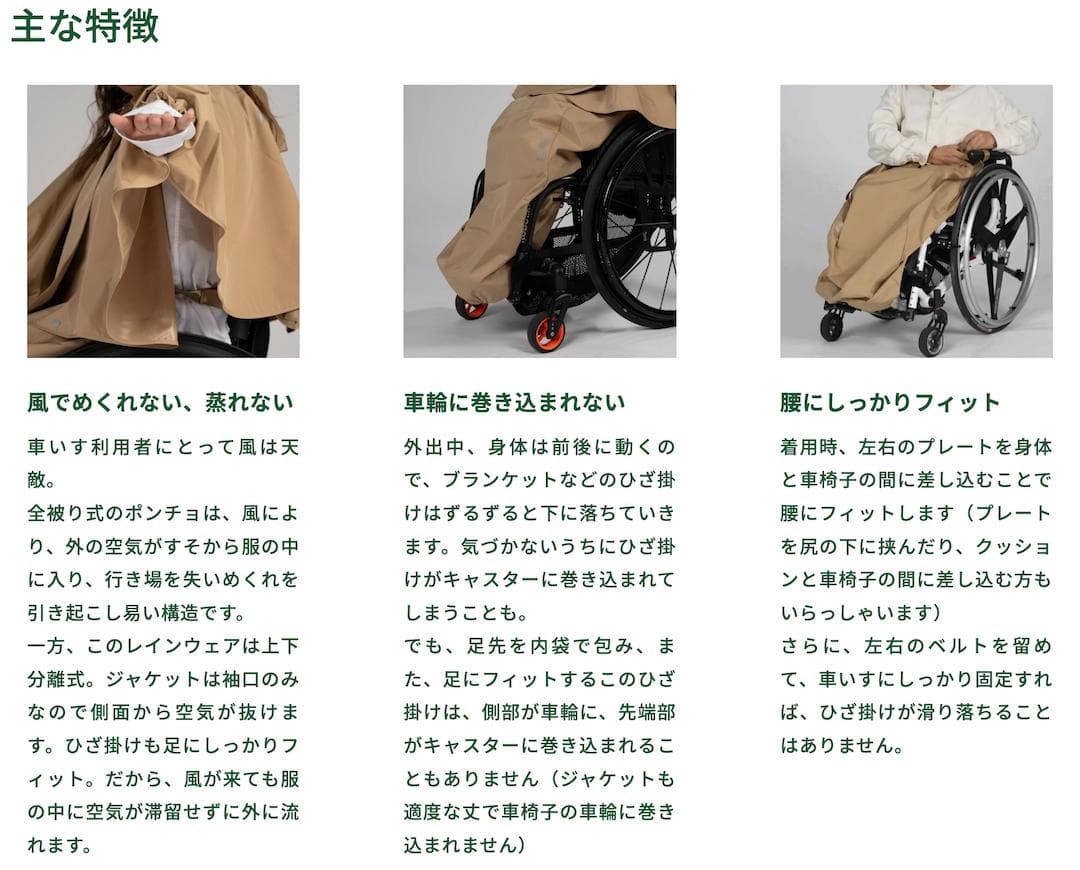 主な特徴

風でめくれない、蒸れない

車いす利用者にとって風は天敵。
全被り式のポンチョは、風により、外の空気がすそから服の中に入り、行き場を失いめくれを引き起こし易い構造です。
一方、このレインウェアは上下分離式。ジャケットは袖口のみなので側面から空気が抜けます。ひざ掛けも足にしっかりフィット。だから、風が来ても服の中に空気が滞留せずに外に流れます。

車輪に巻き込まれない

外出中、身体は前後に動くので、ブランケットなどのひざ掛けはずるずると下に落ちていきます。気づかないうちにひざ掛けがキャスターに巻き込まれてしまうことも。
でも、足先を内袋で包み、また、足にフィットするこのひざ掛けは、側部が車輪に、先端部がキャスターに巻き込まれることもありません（ジャケットも適度な丈で車椅子の車輪に巻き込まれません）

腰にしっかりフィット

着用時、左右のプレートを身体と車椅子の間に差し込むことで腰にフィットします（プレートを尻の下に挟んだり、クッションと車椅子の間に差し込む方もいらっしゃいます）
さらに、左右のベルトを留めて、車いすにしっかり固定すれば、ひざ掛けが滑り落ちることはありません。