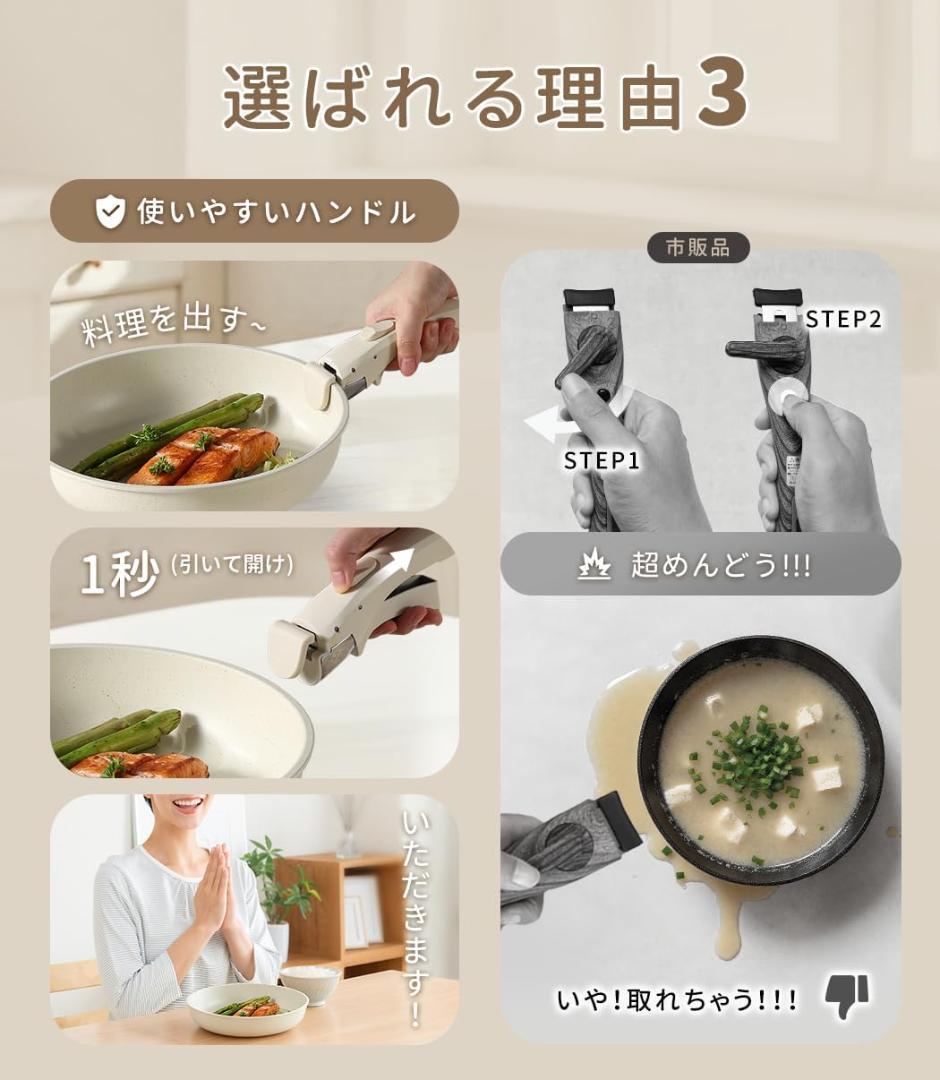 選ばれる理由3

使いやすいハンドル

料理を出す～

1秒 (引いて開け)

いただきます！

市販品

STEP2

STEP1

超めんどう!!!

いや！取れちゃう!!!