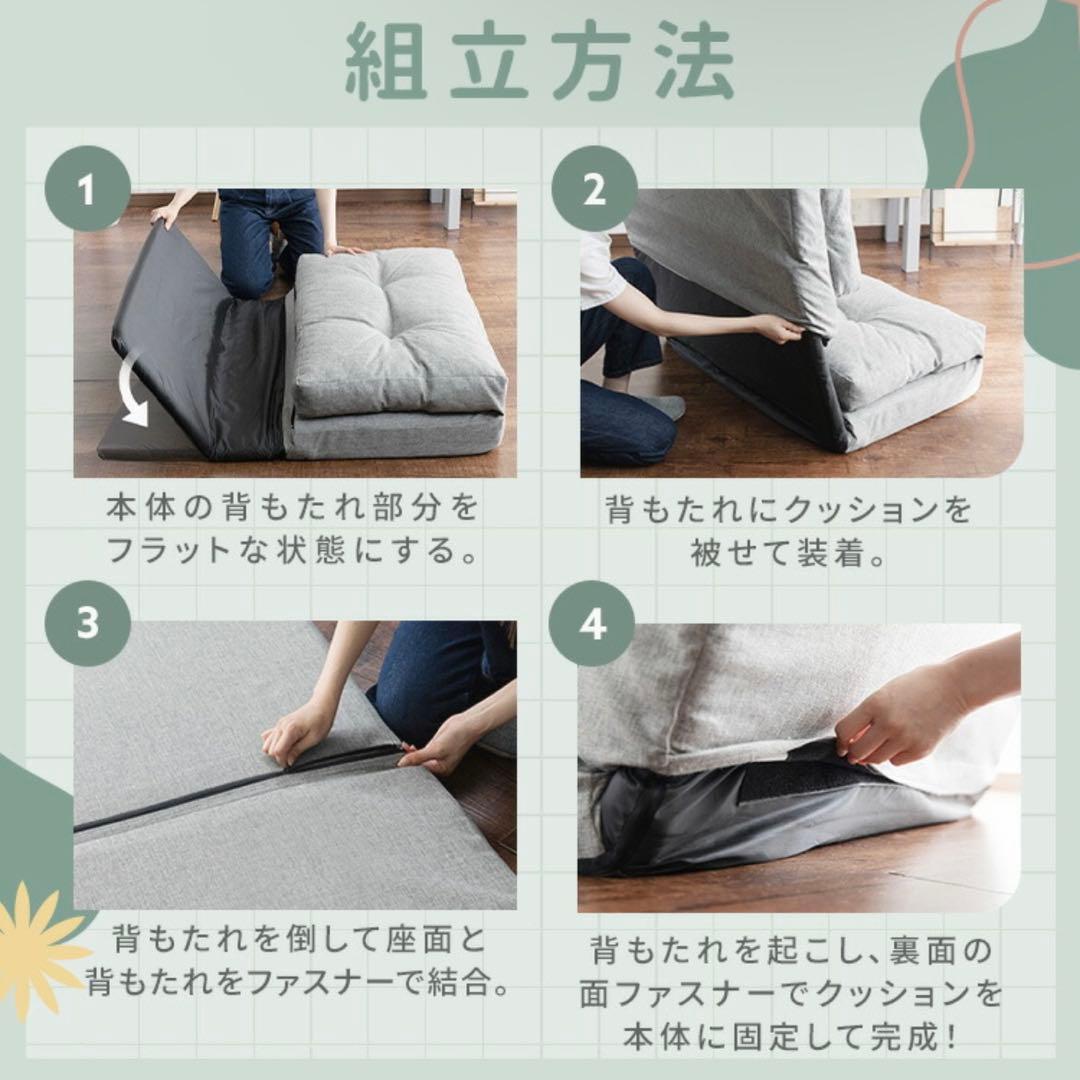 組立方法

1

本体の背もたれ部分をフラットな状態にする。

2

背もたれにクッションを被せて装着。

3

背もたれを倒して座面と背もたれをファスナーで結合。

4

背もたれを起こし、裏面の面ファスナーでクッションを本体に固定して完成！