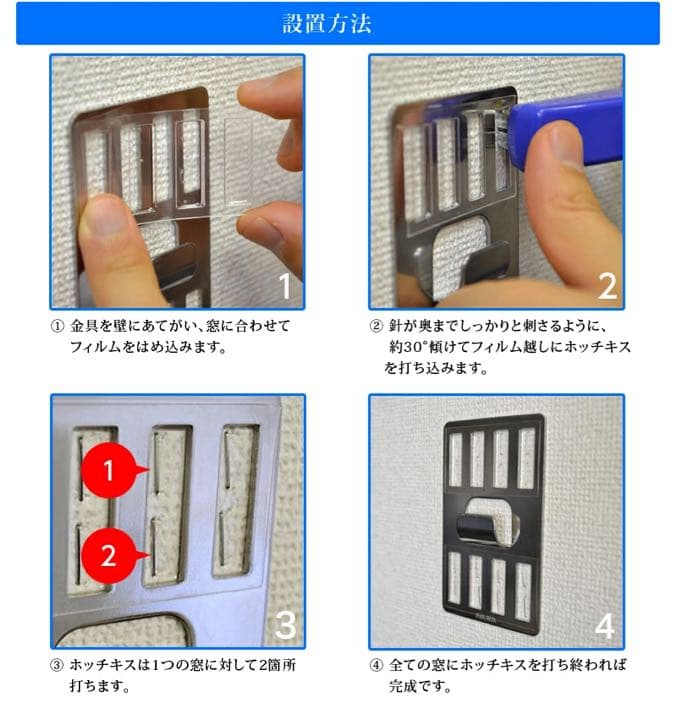 設置方法

1

① 金具を壁にあてがい、窓に合わせてフィルムをはめ込みます。

2

② 針が奥までしっかりと刺さるように、約30°傾けてフィルム越しにホッチキスを打ち込みます。

1
2
3

③ ホッチキスは1つの窓に対して2箇所打ちます。

4

④ 全ての窓にホッチキスを打ち終われば完成です。