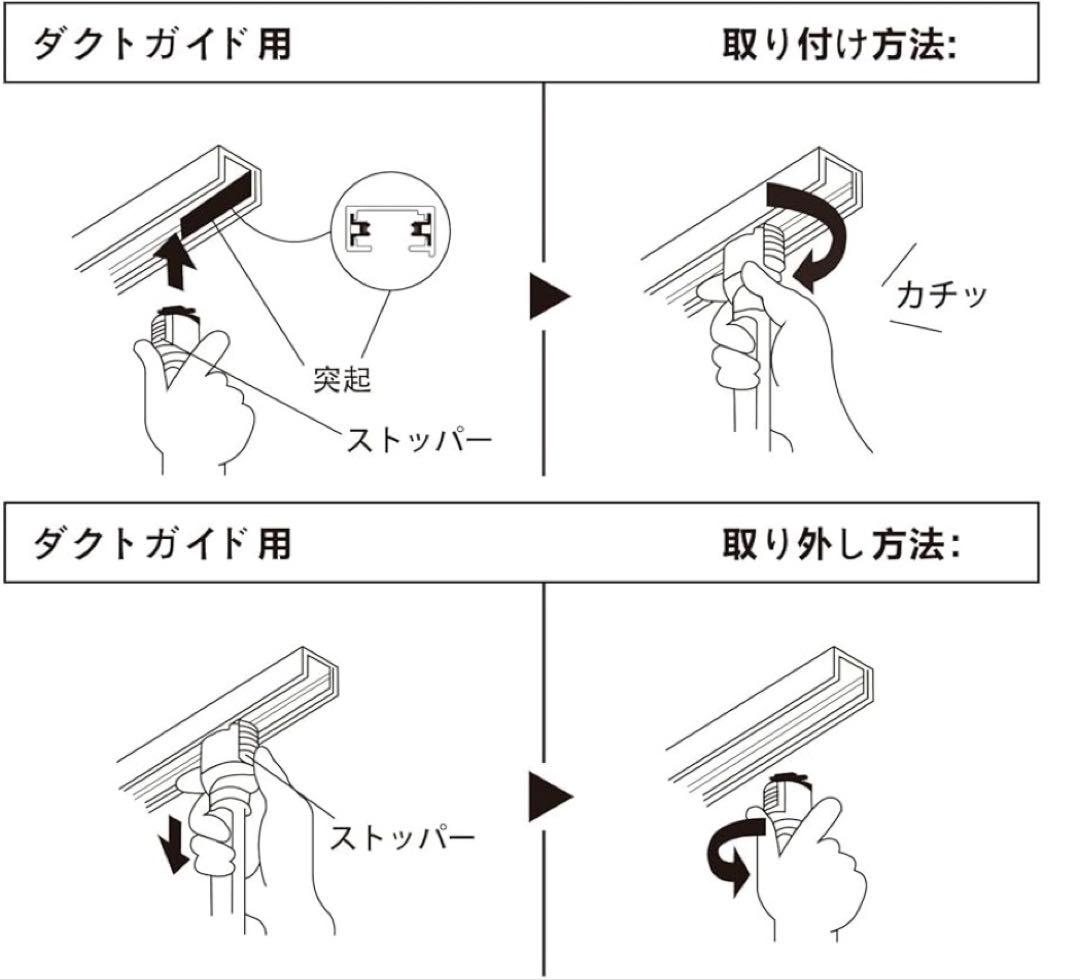 ダクトガイド用

取り付け方法:

突起

ストッパー

カチッ

ダクトガイド用

取り外し方法:

ストッパー