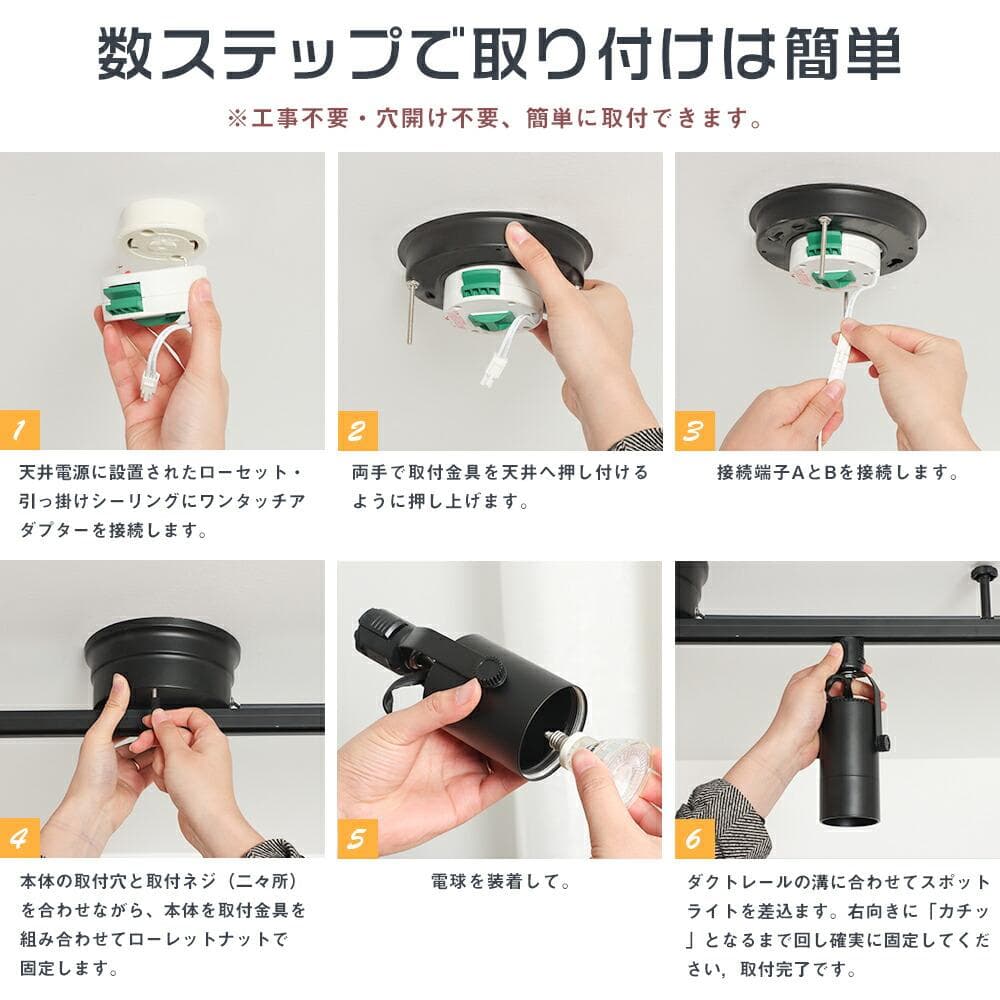 数ステップで取り付けは簡単

※工事不要・穴開け不要、簡単に取付できます。

1

天井電源に設置されたローセット・引っ掛けシーリングにワンタッチアダプターを接続します。

2

両手で取付金具を天井へ押し付けるように押し上げます。

3

接続端子AとBを接続します。

4

本体の取付穴と取付ネジ（二々所）を合わせながら、本体を取付金具を組み合わせてローレットナットで固定します。

5

電球を装着して。

6

ダクトレールの溝に合わせてスポットライトを差込ます。右向きに「カチッ」となるまで回し確実に固定してください，取付完了です。