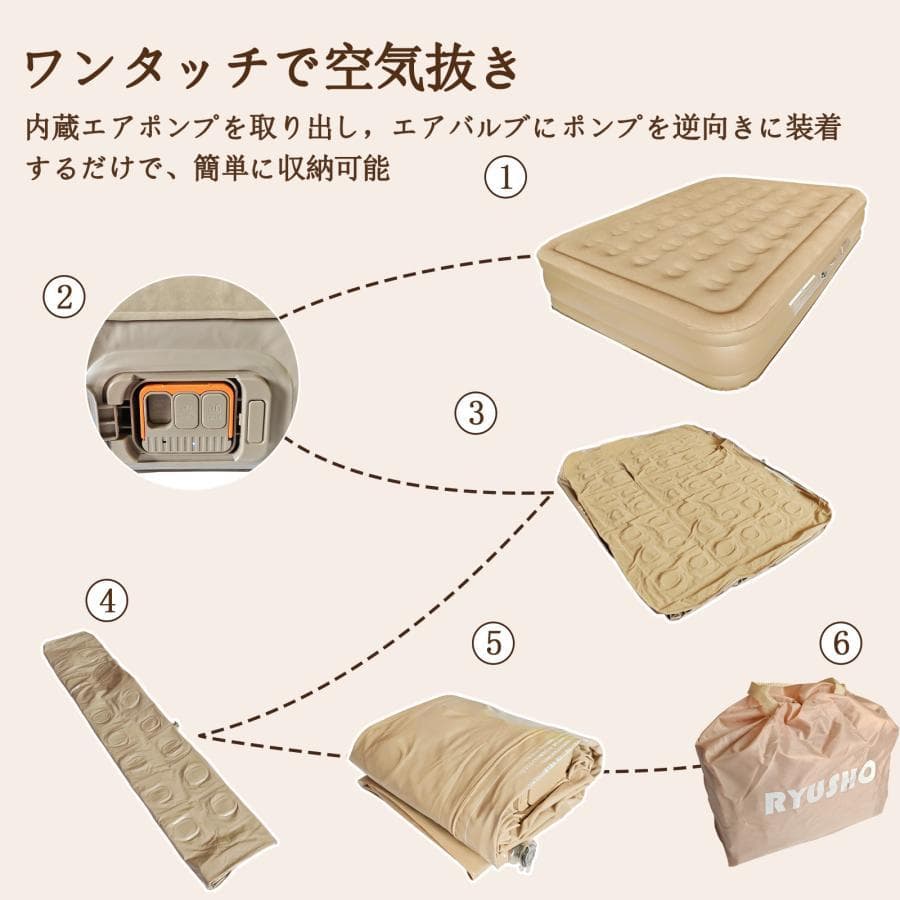 ワンタッチで空気抜き

内蔵エアポンプを取り出し，エアバルブにポンプを逆向きに装着するだけで、簡単に収納可能

①

②

③

④

⑤

⑥

RYUSHO