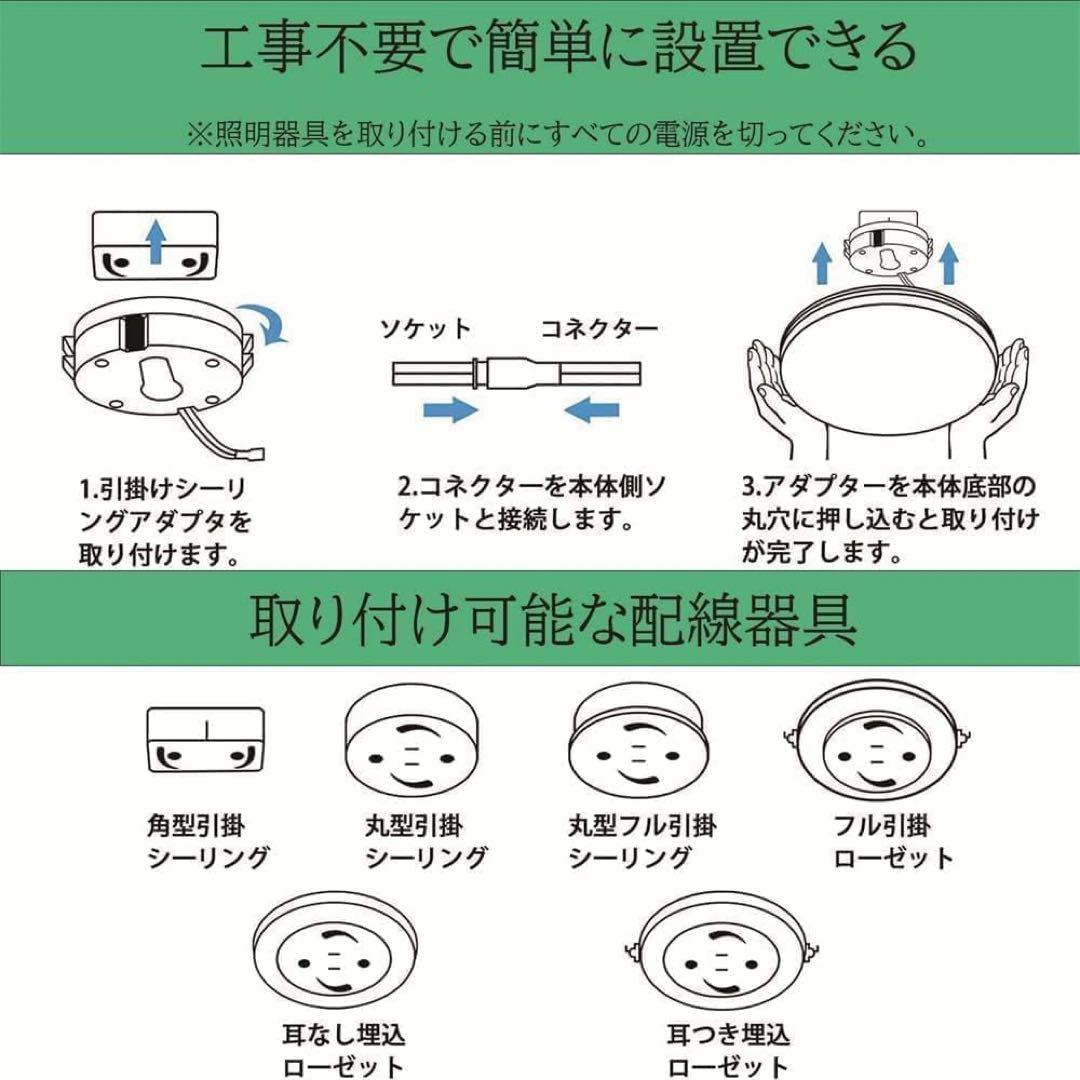 工事不要で簡単に設置できる

※照明器具を取り付ける前にすべての電源を切ってください。

ソケット

コネクター

1.引掛けシーリングアダプタを取り付けます。

2.コネクターを本体側ソケットと接続します。

3.アダプターを本体底部の丸穴に押し込むと取り付けが完了します。

取り付け可能な配線器具

角型引掛シーリング

丸型引掛シーリング

丸型フル引掛シーリング

フル引掛ローゼット

耳なし埋込ローゼット

耳つき埋込ローゼット