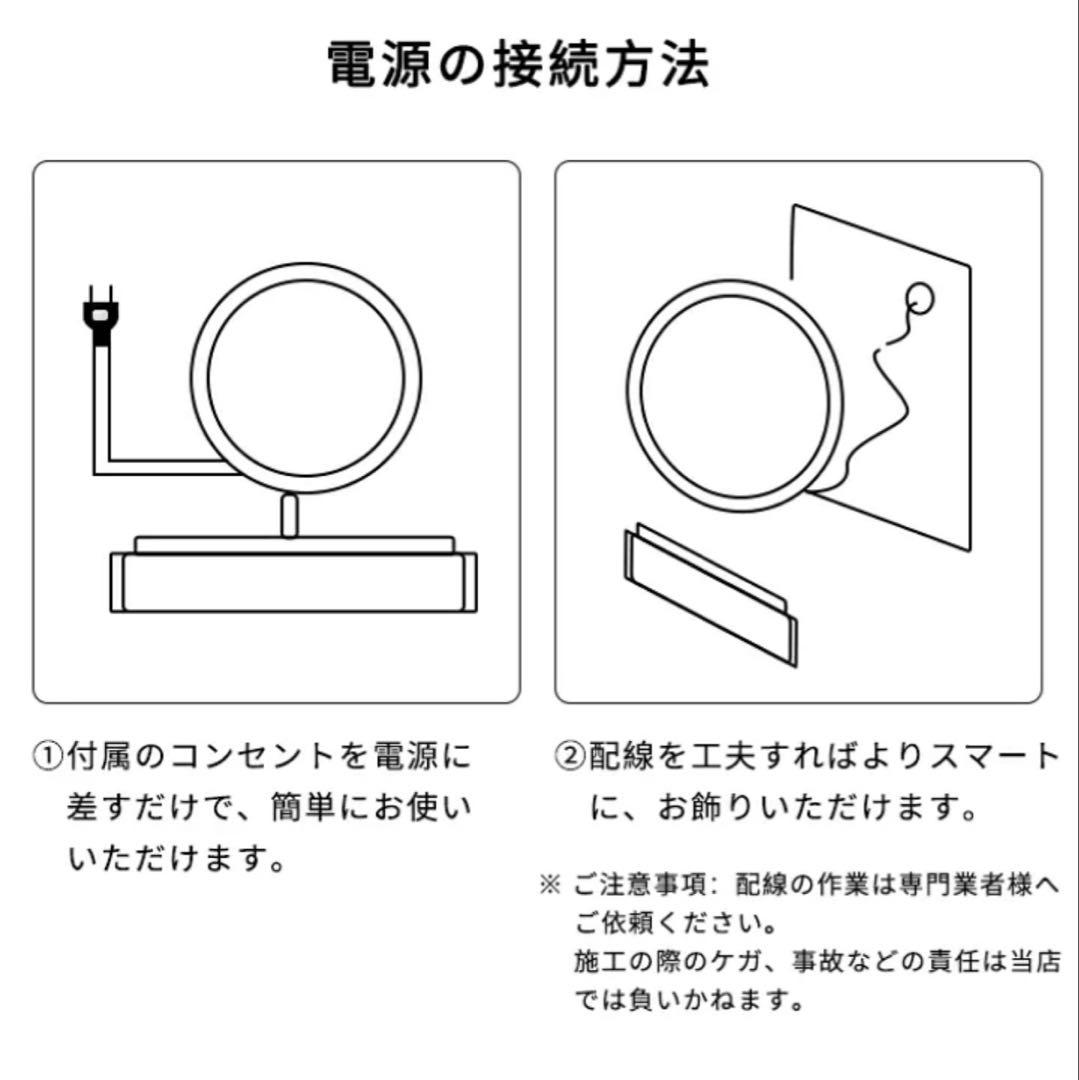 電源の接続方法

①付属のコンセントを電源に差すだけで、簡単にお使いいただけます。

②配線を工夫すればよりスマートに、お飾りいただけます。

※ ご注意事項: 配線の作業は専門業者様へご依頼ください。
施工の際のケガ、事故などの責任は当店では負いかねます。