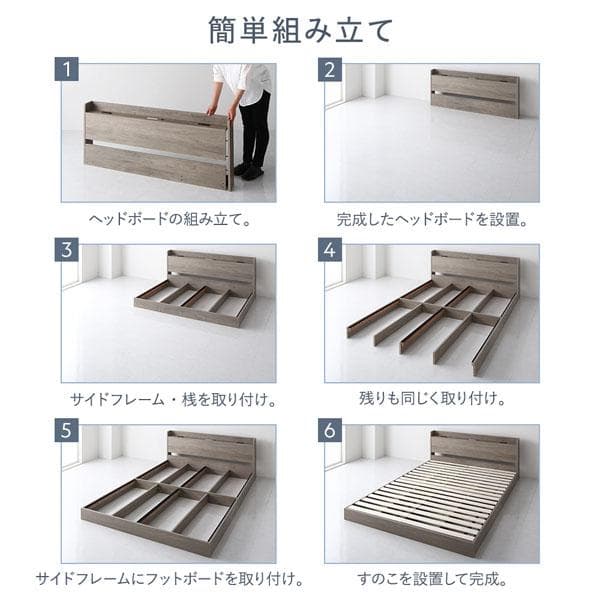 簡単組み立て

1

ヘッドボードの組み立て。

2

完成したヘッドボードを設置。

3

サイドフレーム・桟を取り付け。

4

残りも同じく取り付け。

5

サイドフレームにフットボードを取り付け。

6

すのこを設置して完成。