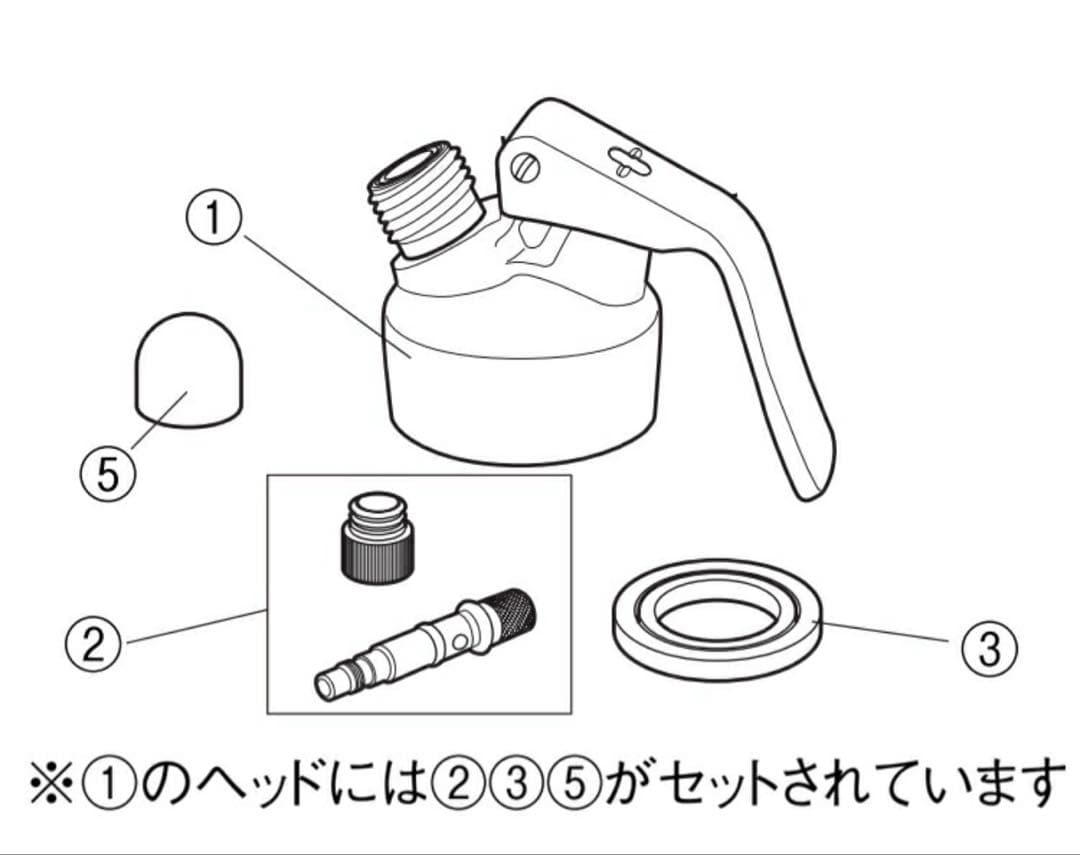 ①

⑤

②

③

※①のヘッドには②③⑤がセットされています