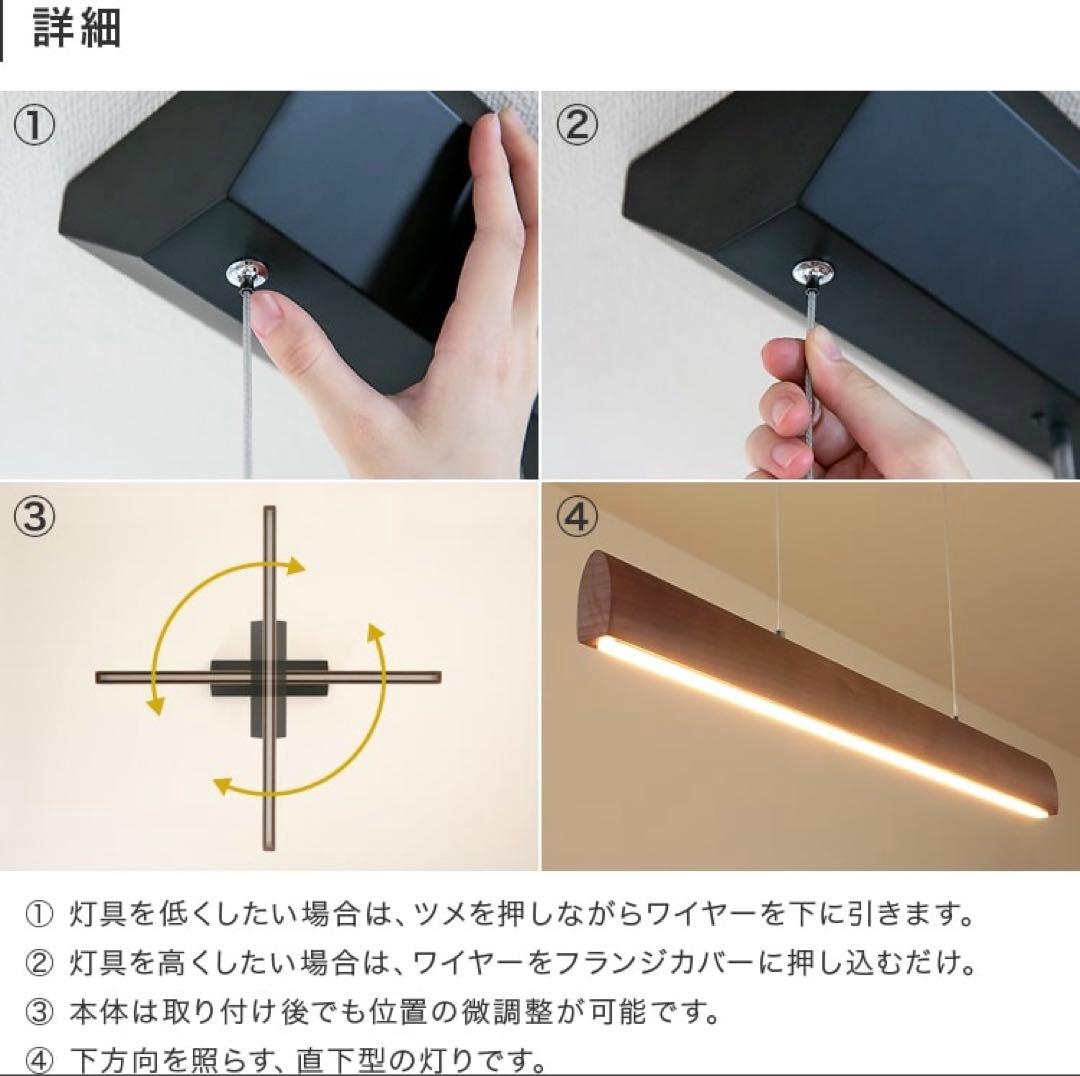 詳細

①

②

③

④

① 灯具を低くしたい場合は、ツメを押しながらワイヤーを下に引きます。
② 灯具を高くしたい場合は、ワイヤーをフランジカバーに押し込むだけ。
③ 本体は取り付け後でも位置の微調整が可能です。
④ 下方向を照らす、直下型の灯りです。