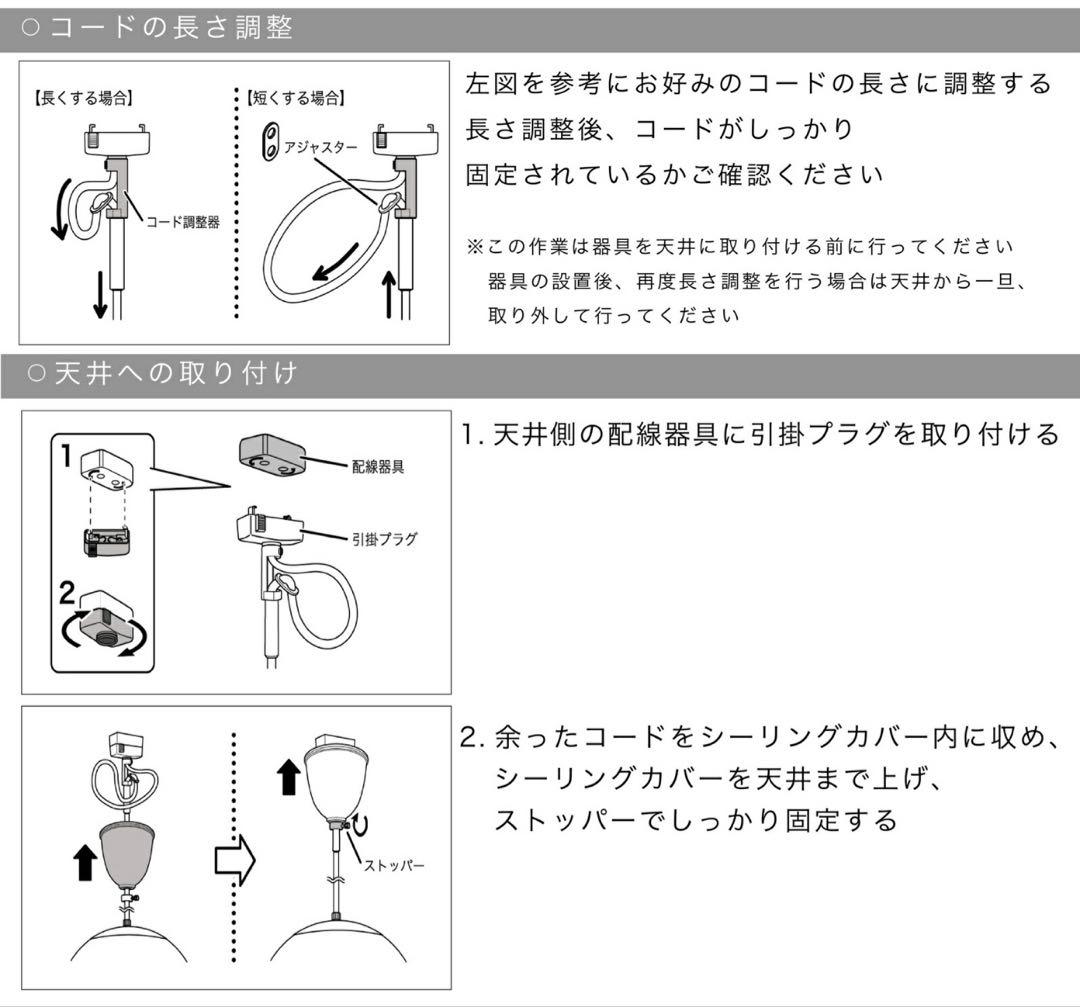 ○コードの長さ調整

【長くする場合】

コード調整器

【短くする場合】

アジャスター

左図を参考にお好みのコードの長さに調整する
長さ調整後、コードがしっかり
固定されているかご確認ください

※この作業は器具を天井に取り付ける前に行ってください
器具の設置後、再度長さ調整を行う場合は天井から一旦、
取り外して行ってください

○天井への取り付け

1

2

配線器具

引掛プラグ

1. 天井側の配線器具に引掛プラグを取り付ける

ストッパー

2. 余ったコードをシーリングカバー内に収め、
シーリングカバーを天井まで上げ、
ストッパーでしっかり固定する