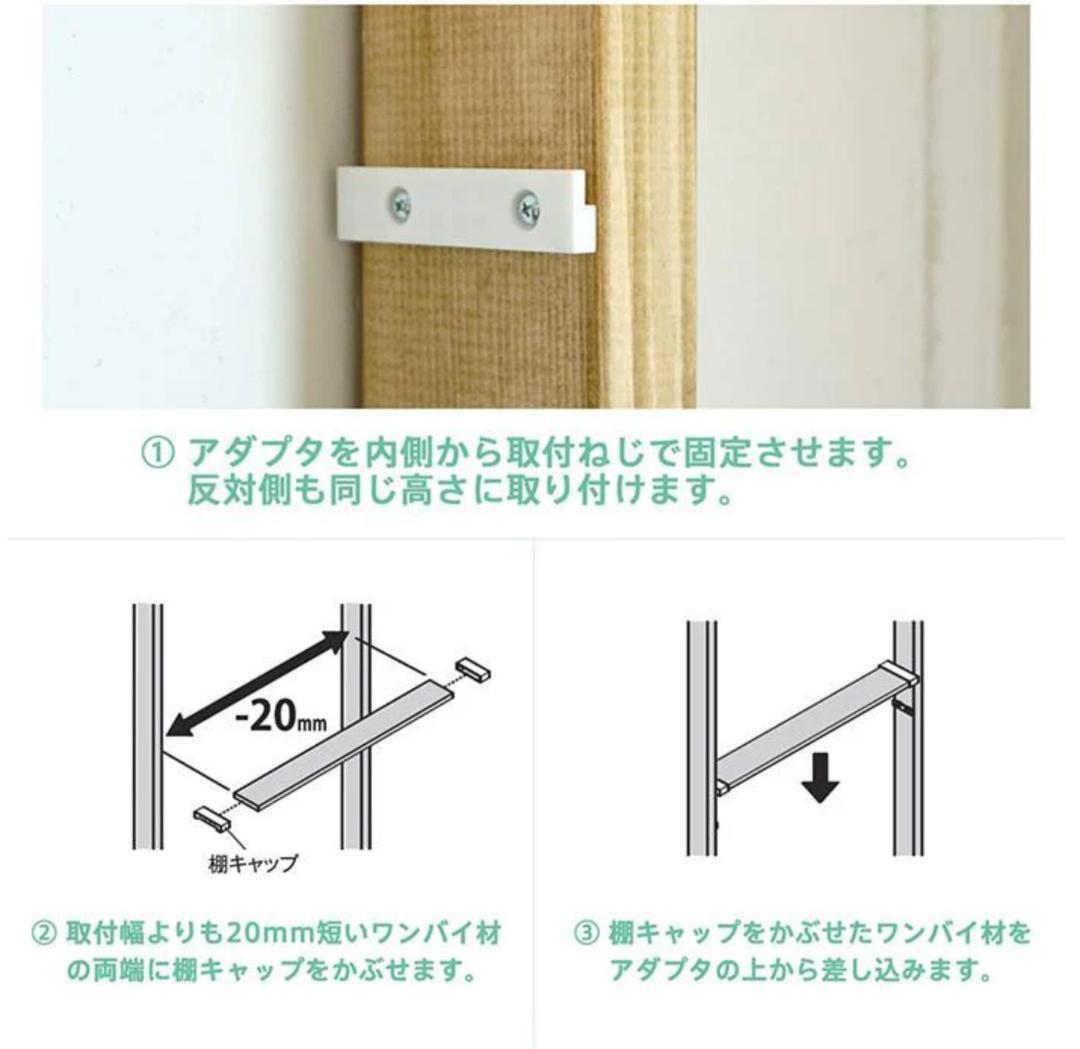 ① アダプタを内側から取付ねじで固定させます。
反対側も同じ高さに取り付けます。

-20mm

棚キャップ

② 取付幅よりも20mm短いワンバイ材の両端に棚キャップをかぶせます。

③ 棚キャップをかぶせたワンバイ材をアダプタの上から差し込みます。