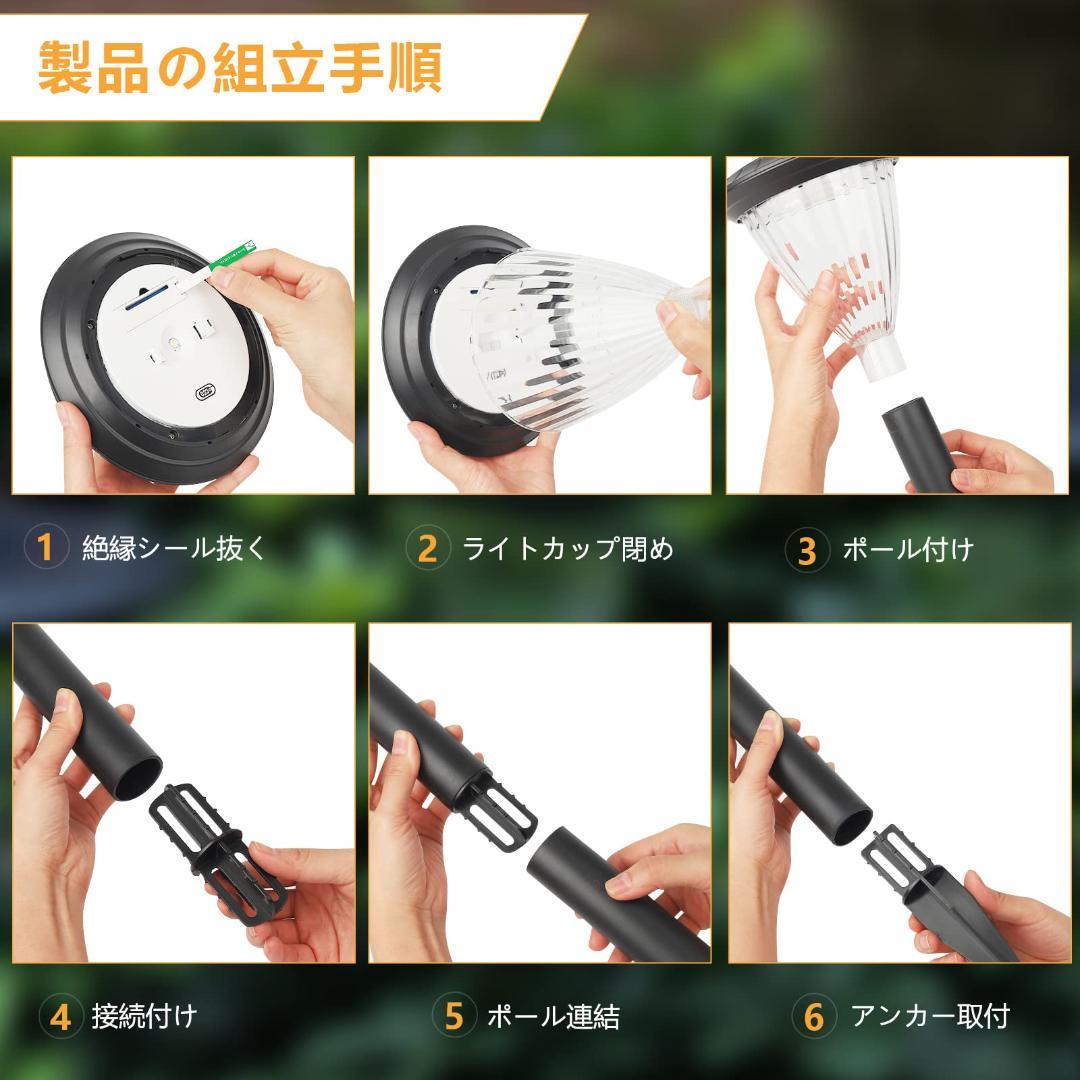 製品の組立手順

1 絶縁シール抜く

2 ライトカップ閉め

3 ポール付け

4 接続付け

5 ポール連結

6 アンカー取付