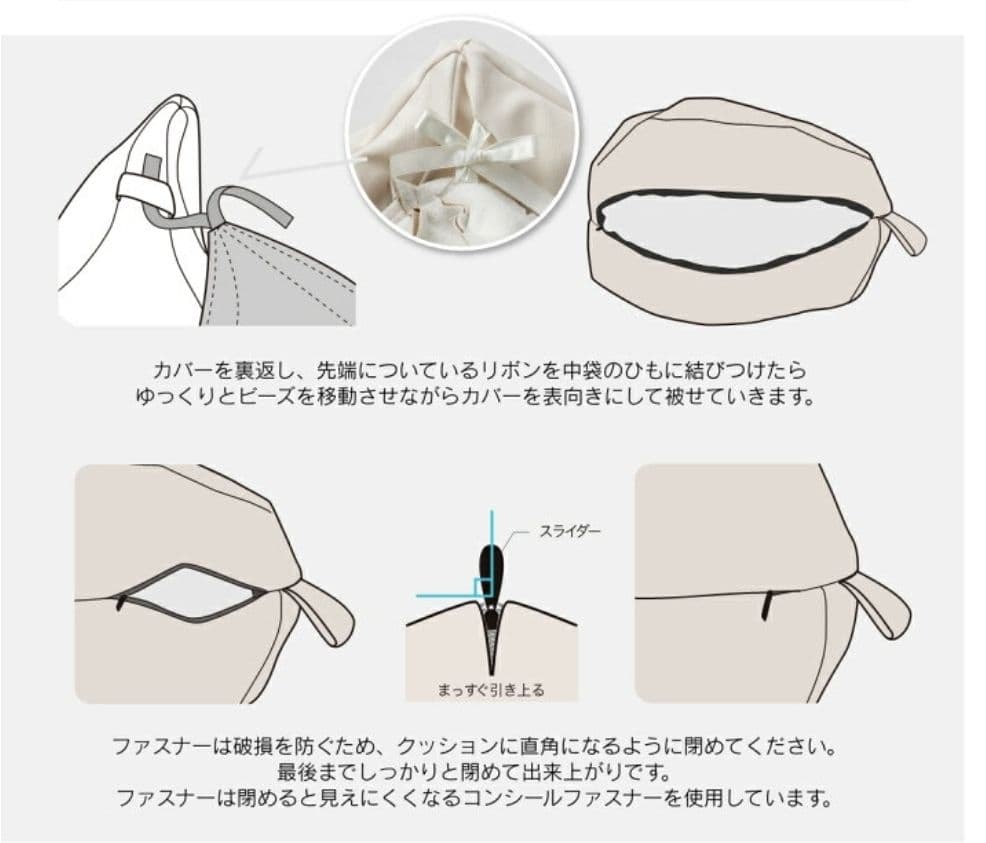 カバーを裏返し、先端についているリボンを中袋のひもに結びつけたら
ゆっくりとビーズを移動させながらカバーを表向きにして被せていきます。

スライダー

まっすぐ引き上る

ファスナーは破損を防ぐため、クッションに直角になるように閉めてください。
最後までしっかりと閉めて出来上がりです。
ファスナーは閉めると見えにくくなるコンシールファスナーを使用しています。