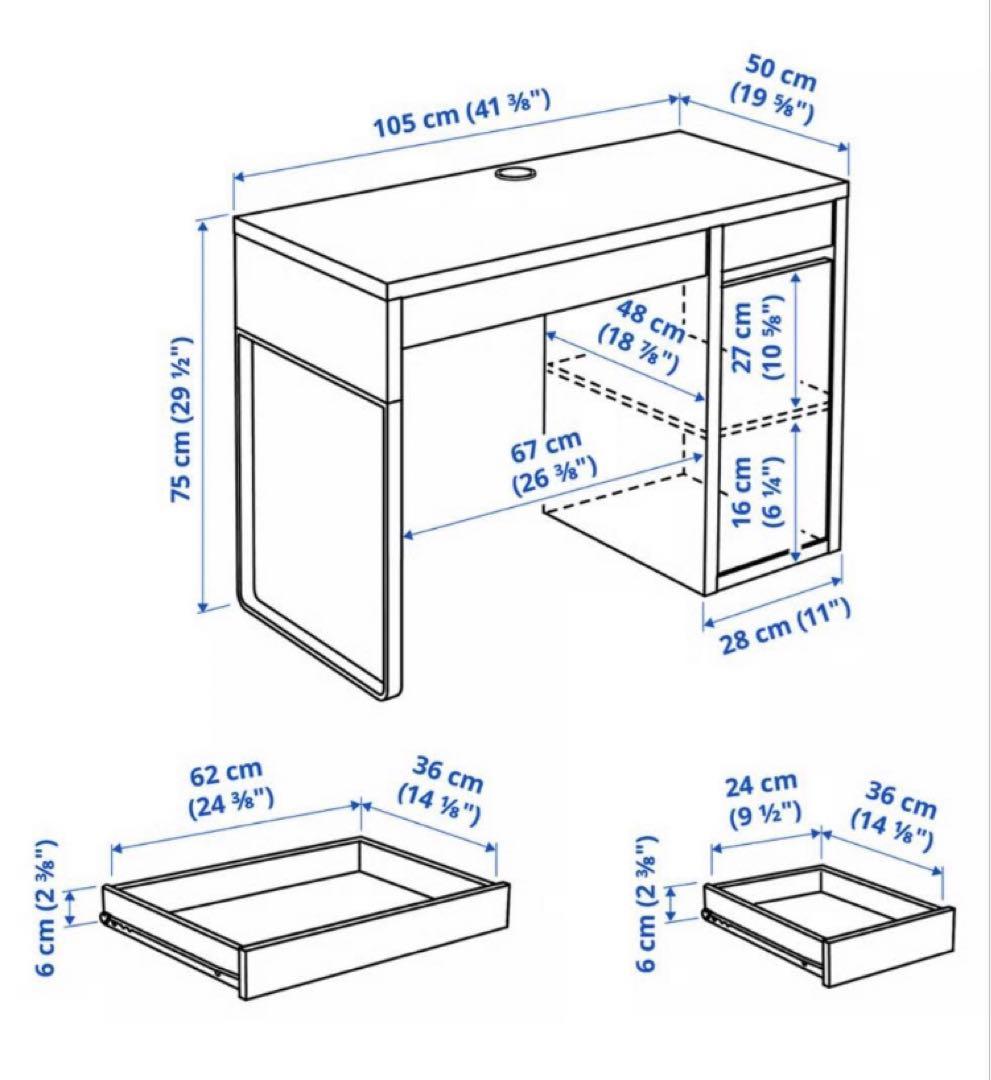 105 cm (41 ⅜")

50 cm (19 ⅝")

75 cm (29 ½")

48 cm (18 ⅞")

27 cm (10 ⅝")

67 cm (26 ⅜")

16 cm (6 ¼")

28 cm (11")

62 cm (24 ⅜")

36 cm (14 ⅛")

6 cm (2 ⅜")

24 cm (9 ½")

36 cm (14 ⅛")

6 cm (2 ⅜")