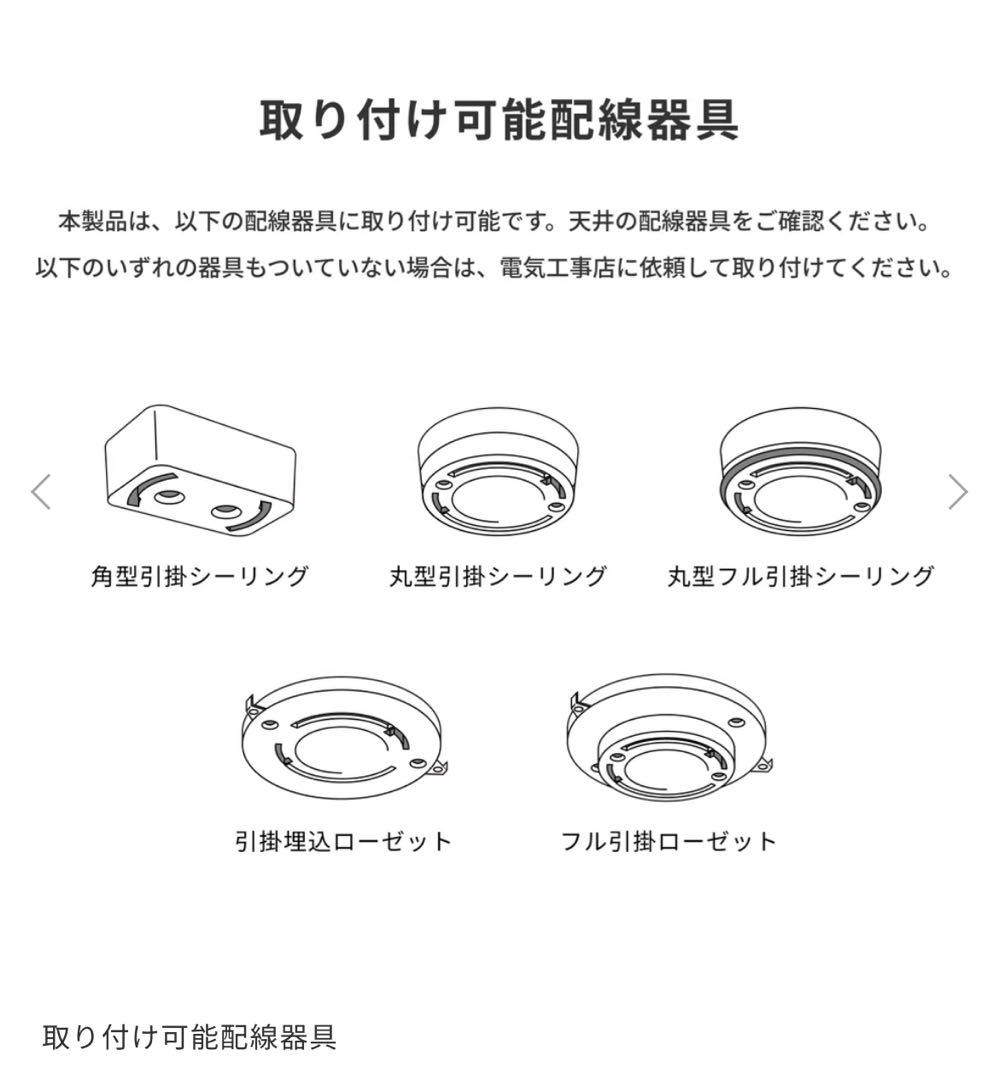 取り付け可能配線器具

本製品は、以下の配線器具に取り付け可能です。天井の配線器具をご確認ください。
以下のいずれの器具もついていない場合は、電気工事店に依頼して取り付けてください。

角型引掛シーリング

丸型引掛シーリング

丸型フル引掛シーリング

引掛埋込ローゼット

フル引掛ローゼット

取り付け可能配線器具