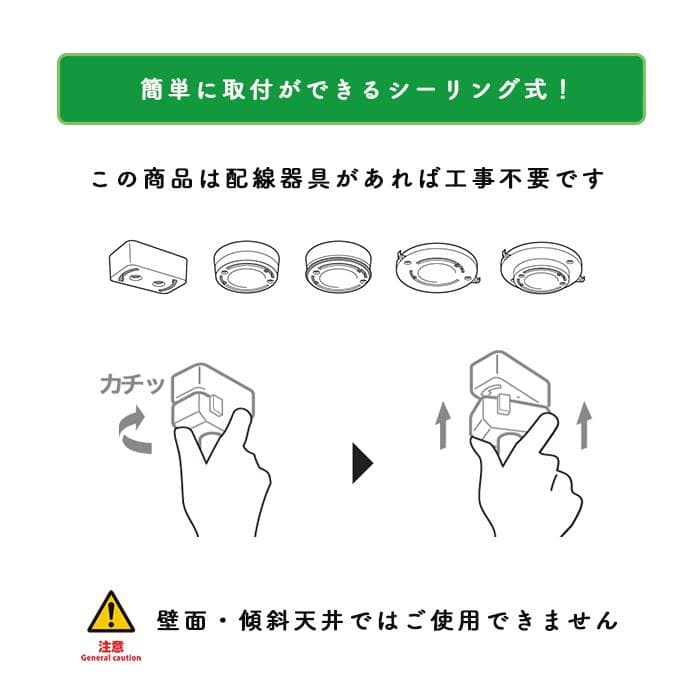 簡単に取付ができるシーリング式！

この商品は配線器具があれば工事不要です

カチッ

注意
General caution

壁面・傾斜天井ではご使用できません