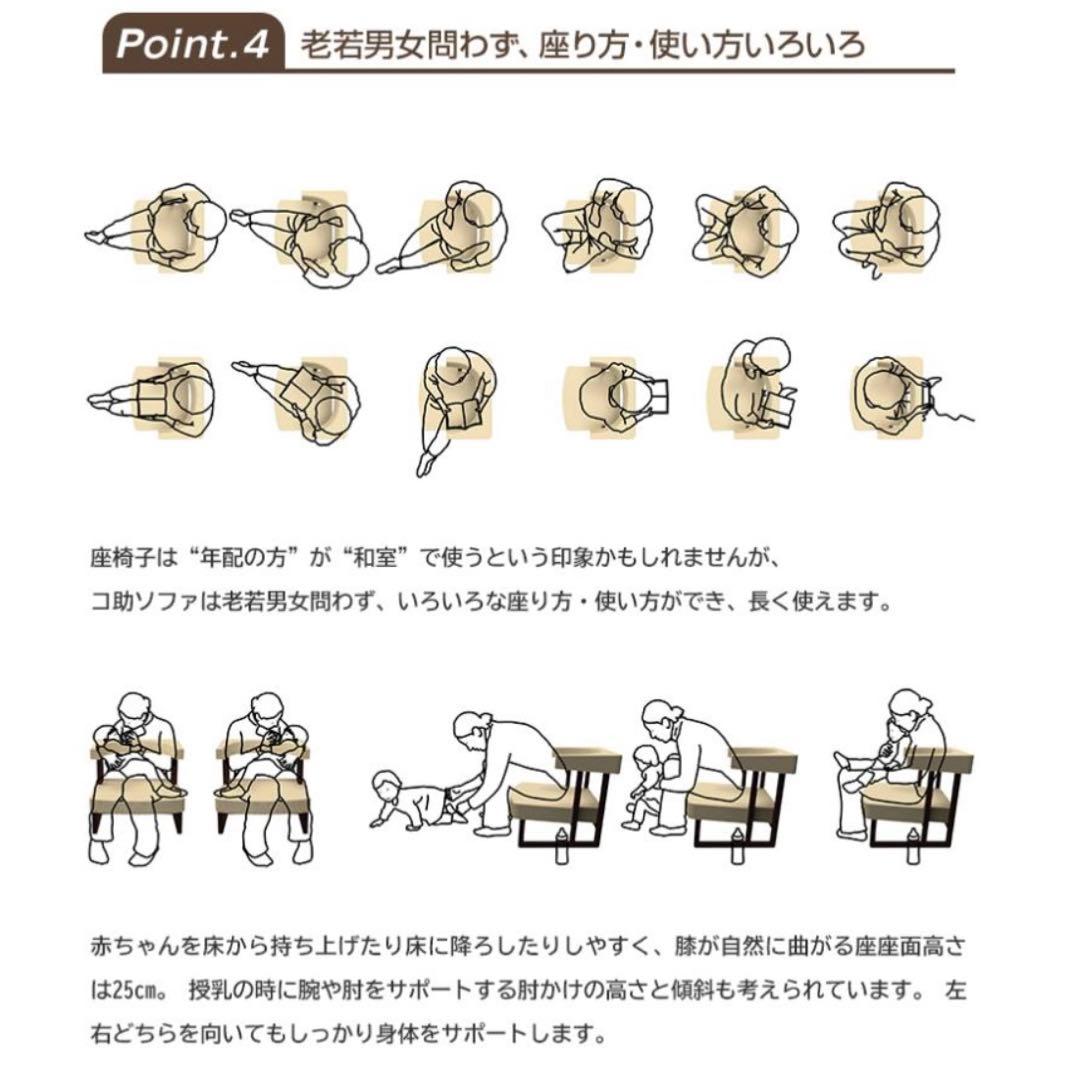 Point.4 老若男女問わず、座り方・使い方いろいろ

座椅子は“年配の方”が“和室”で使うという印象かもしれませんが、
コ助ソファは老若男女問わず、いろいろな座り方・使い方ができ、長く使えます。

赤ちゃんを床から持ち上げたり床に降ろしたりしやすく、膝が自然に曲がる座座面高さは25㎝。 授乳の時に腕や肘をサポートする肘かけの高さと傾斜も考えられています。 左右どちらを向いてもしっかり身体をサポートします。