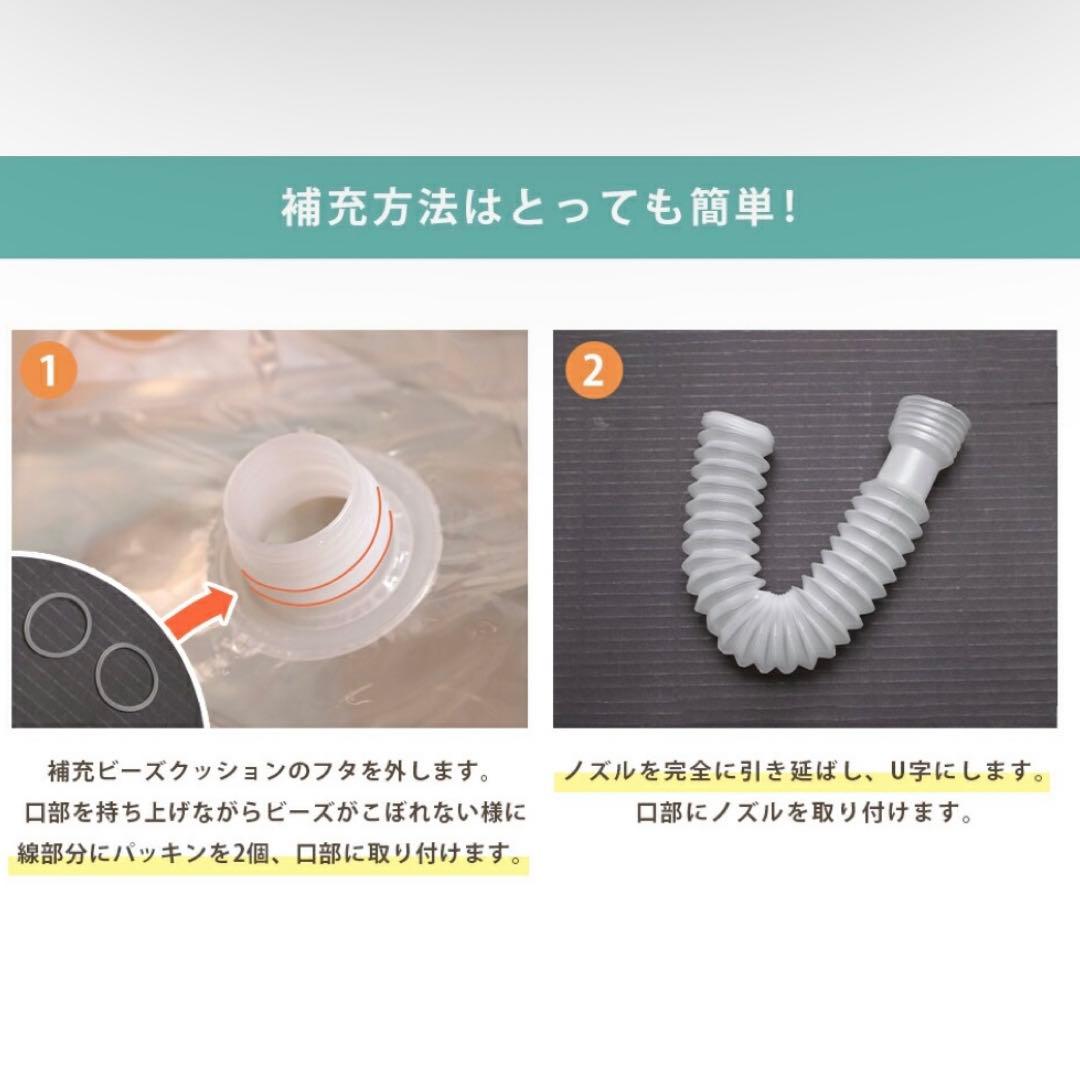 補充方法はとっても簡単!

1

補充ビーズクッションのフタを外します。
口部を持ち上げながらビーズがこぼれない様に
線部分にパッキンを2個、口部に取り付けます。

2

ノズルを完全に引き延ばし、U字にします。
口部にノズルを取り付けます。