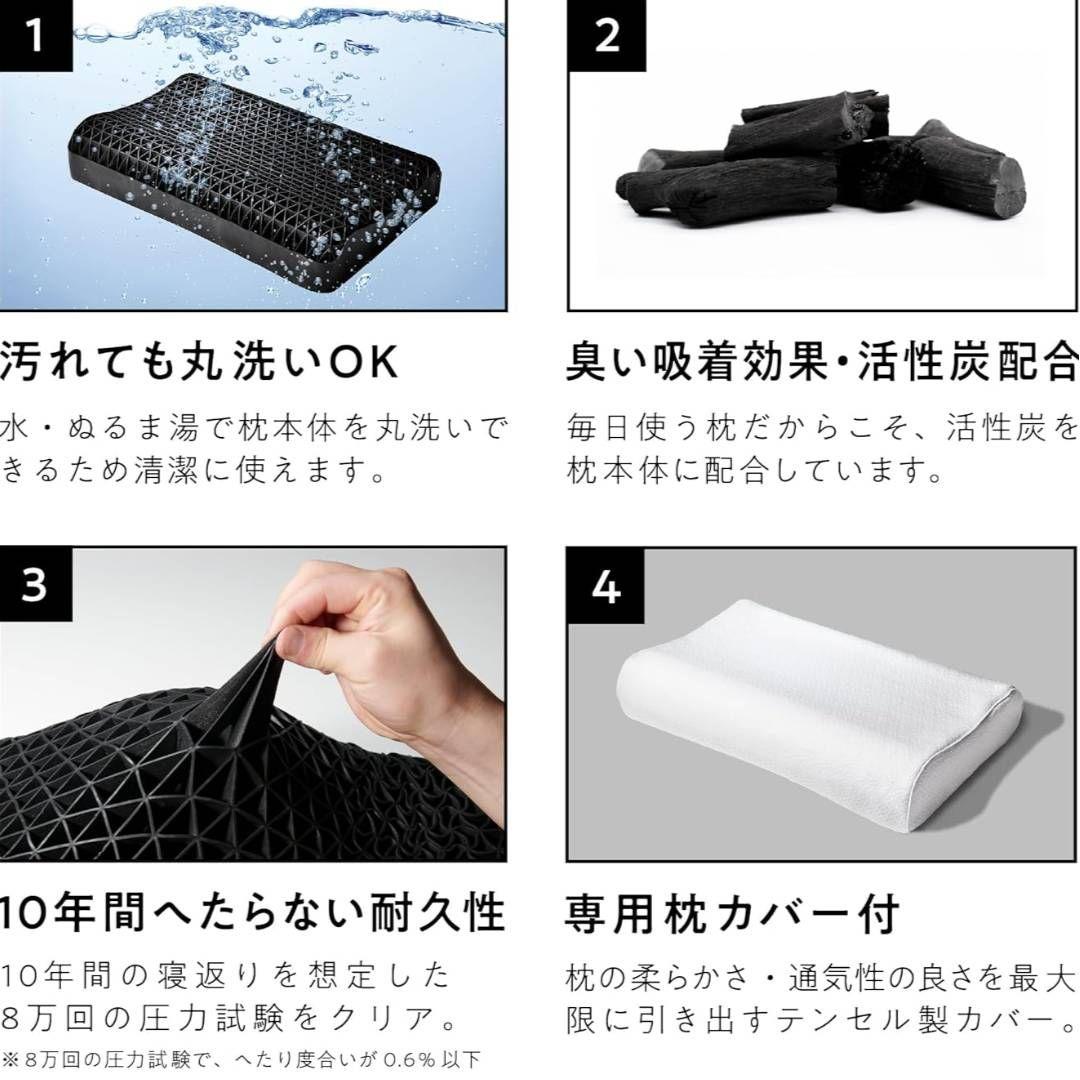 1

汚れても丸洗いOK

水・ぬるま湯で枕本体を丸洗いできるため清潔に使えます。

2

臭い吸着効果・活性炭配合

毎日使う枕だからこそ、活性炭を枕本体に配合しています。

3

10年間へたらない耐久性

10年間の寝返りを想定した8万回の圧力試験をクリア。

※8万回の圧力試験で、へたり度合いが0.6%以下

4

専用枕カバー付

枕の柔らかさ・通気性の良さを最大限に引き出すテンセル製カバー。