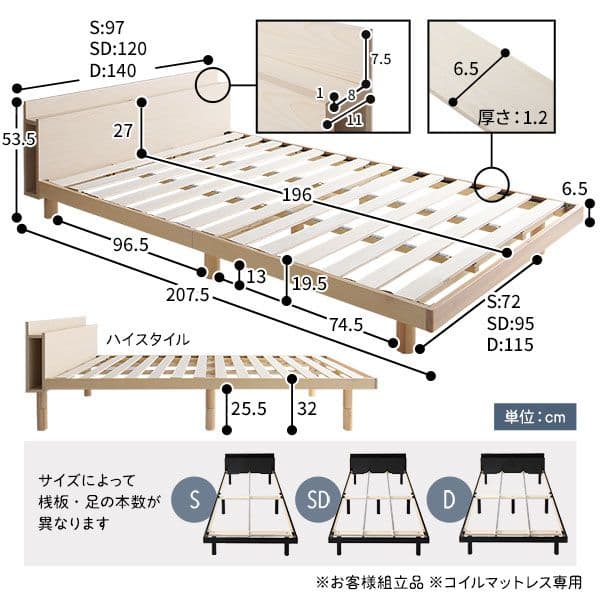 S:97
SD:120
D:140

7.5
1
8
11

6.5
厚さ：1.2

53.5
27
196
6.5
96.5
13
19.5
207.5
74.5
S:72
SD:95
D:115

ハイスタイル
25.5
32

単位：cm

サイズによって
桟板・足の本数が
異なります

S
SD
D

※お客様組立品 ※コイルマットレス専用