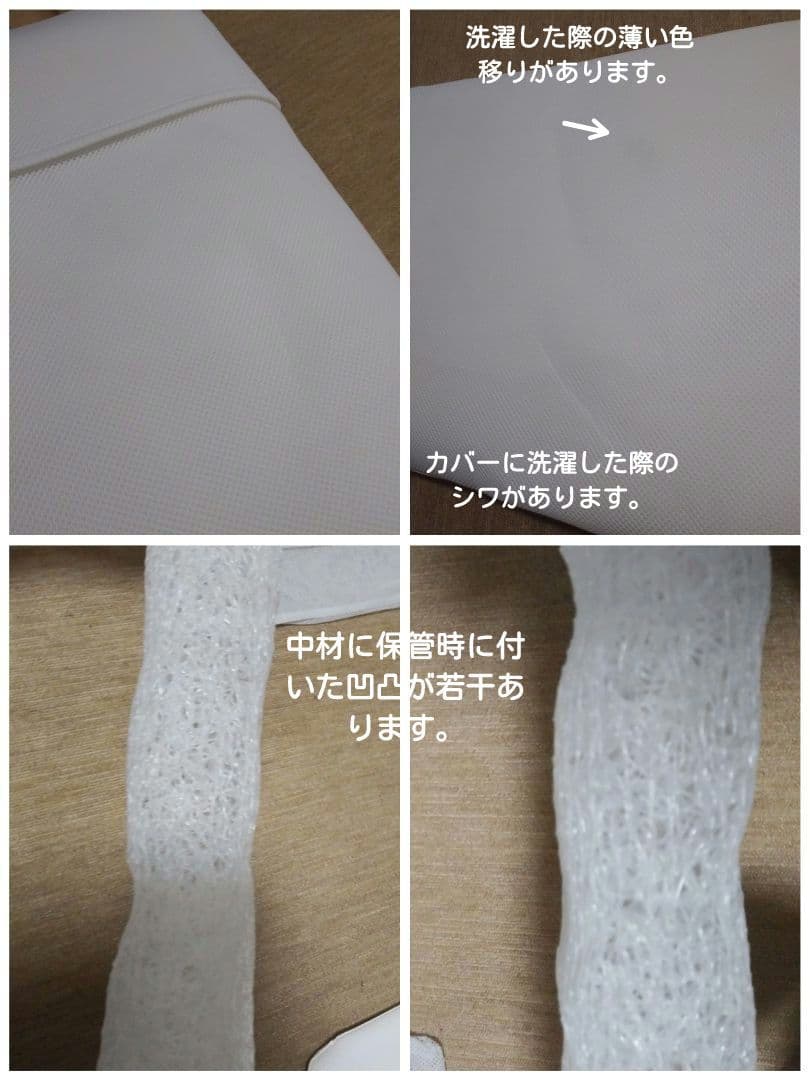 洗濯した際の薄い色移りがあります。

カバーに洗濯した際のシワがあります。

中材に保管時に付いた凹凸が若干あります。