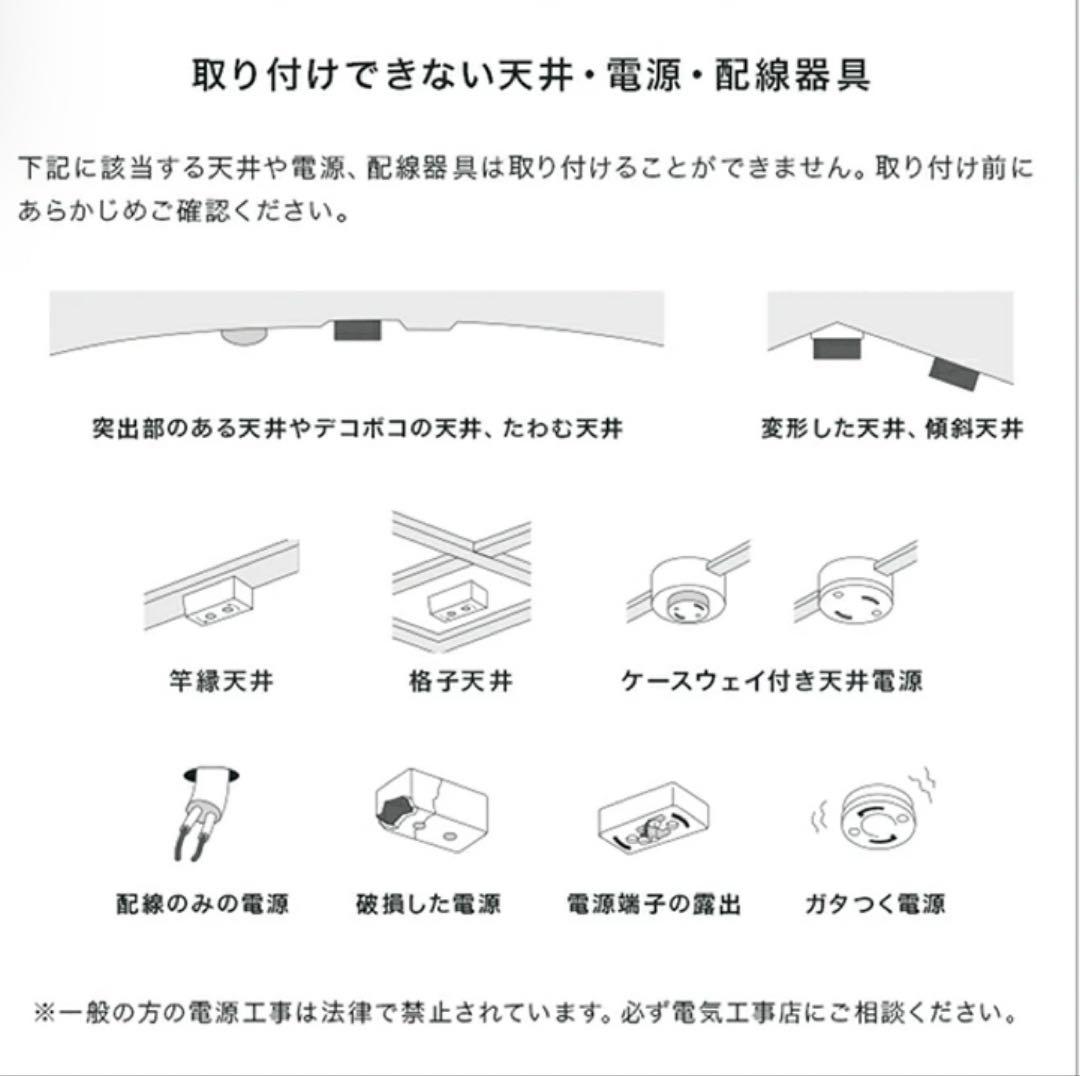 取り付けできない天井・電源・配線器具

下記に該当する天井や電源、配線器具は取り付けることができません。取り付け前にあらかじめご確認ください。

突出部のある天井やデコボコの天井、たわむ天井

変形した天井、傾斜天井

竿縁天井

格子天井

ケースウェイ付き天井電源

配線のみの電源

破損した電源

電源端子の露出

ガタつく電源

※一般の方の電源工事は法律で禁止されています。必ず電気工事店にご相談ください。