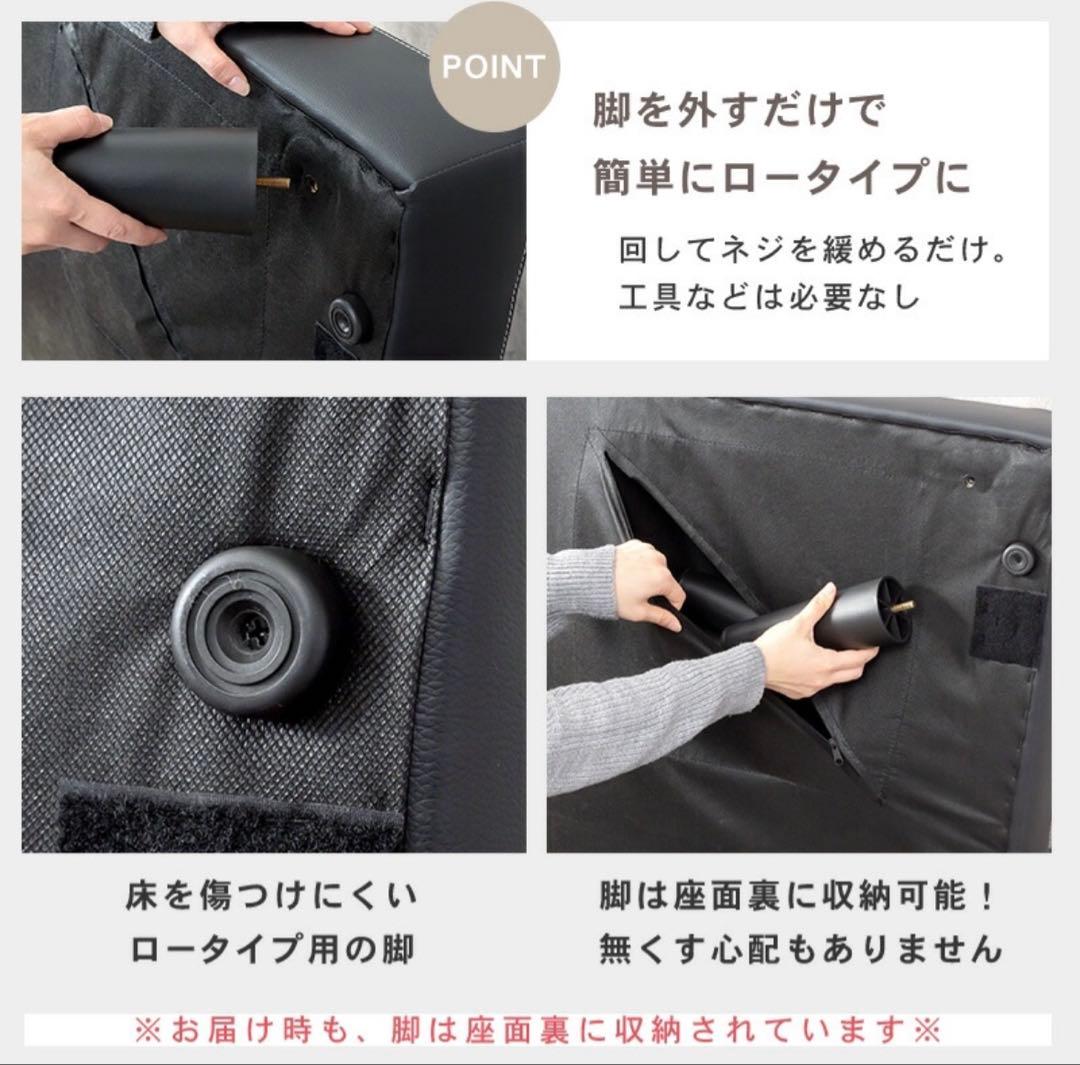 POINT

脚を外すだけで
簡単にロータイプに

回してネジを緩めるだけ。
工具などは必要なし

床を傷つけにくい
ロータイプ用の脚

脚は座面裏に収納可能！
無くす心配もありません

※お届け時も、脚は座面裏に収納されています※