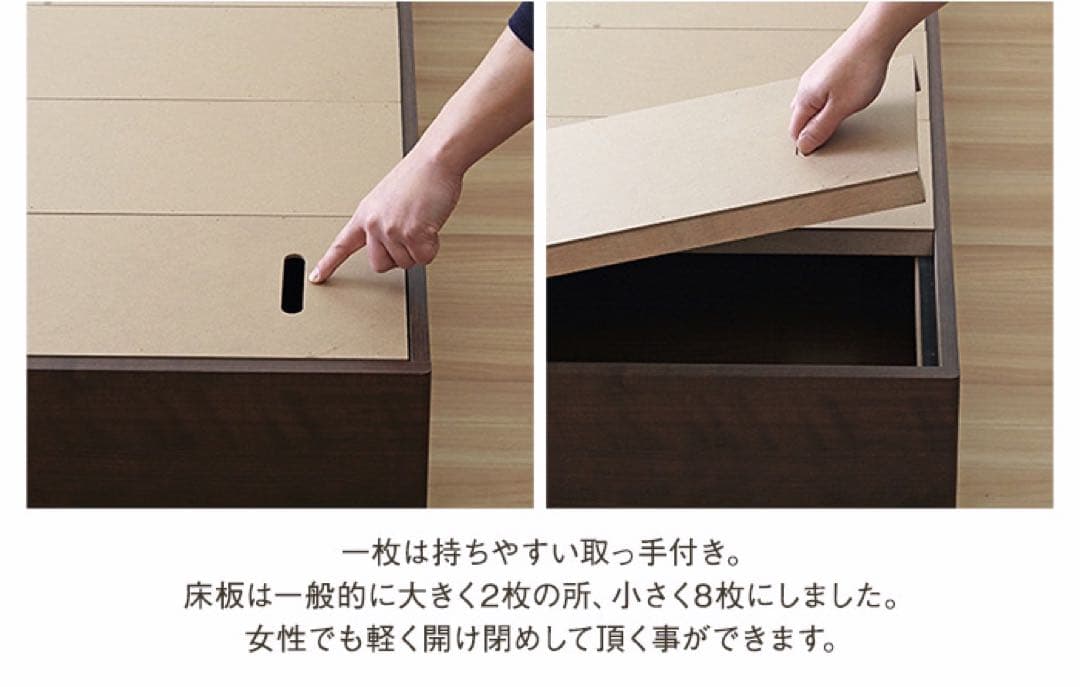 一枚は持ちやすい取っ手付き。
床板は一般的に大きく2枚の所、小さく8枚にしました。
女性でも軽く開け閉めして頂く事ができます。