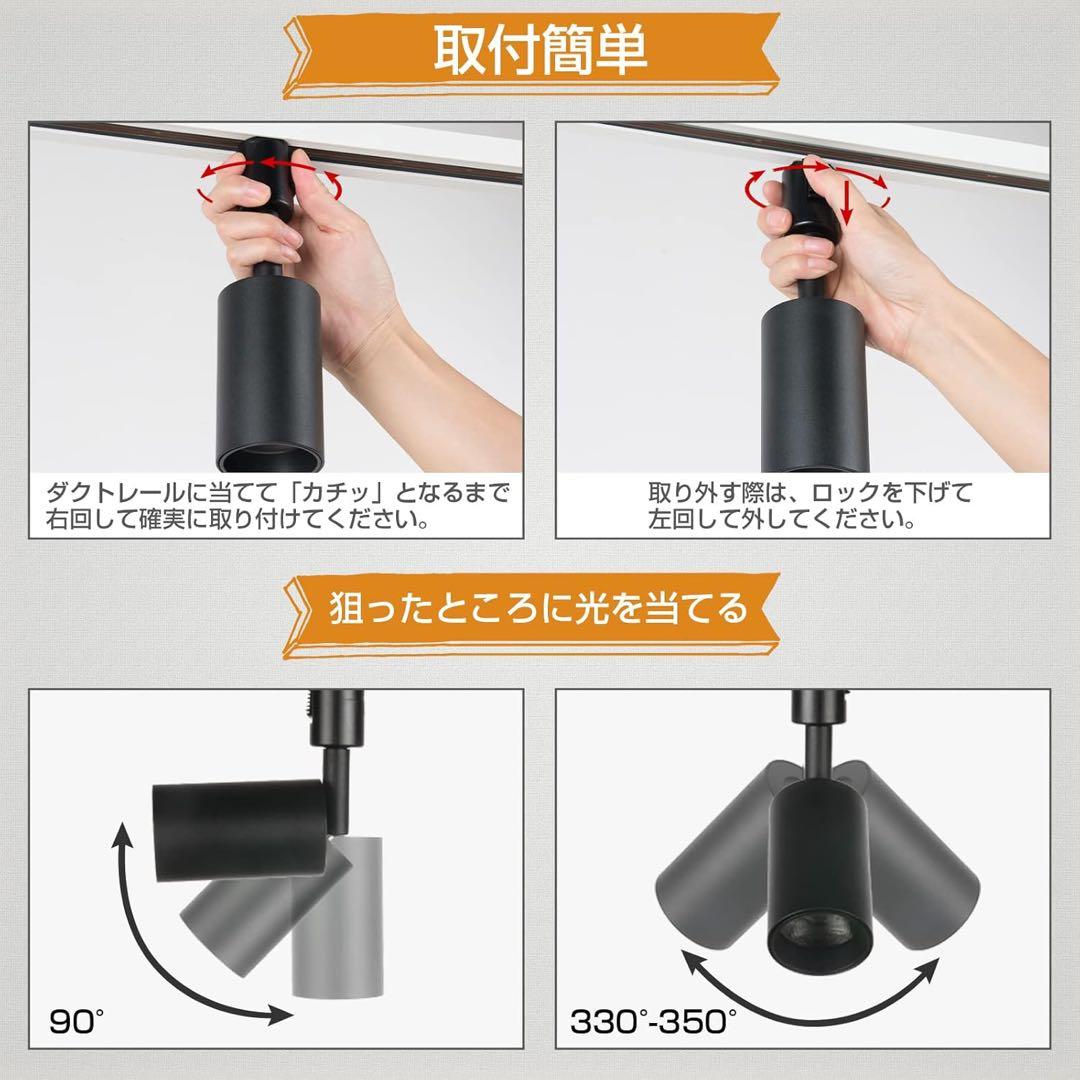 取付簡単

ダクトレールに当てて「カチッ」となるまで右回して確実に取り付けてください。

取り外す際は、ロックを下げて左回して外してください。

狙ったところに光を当てる

90°

330°-350°