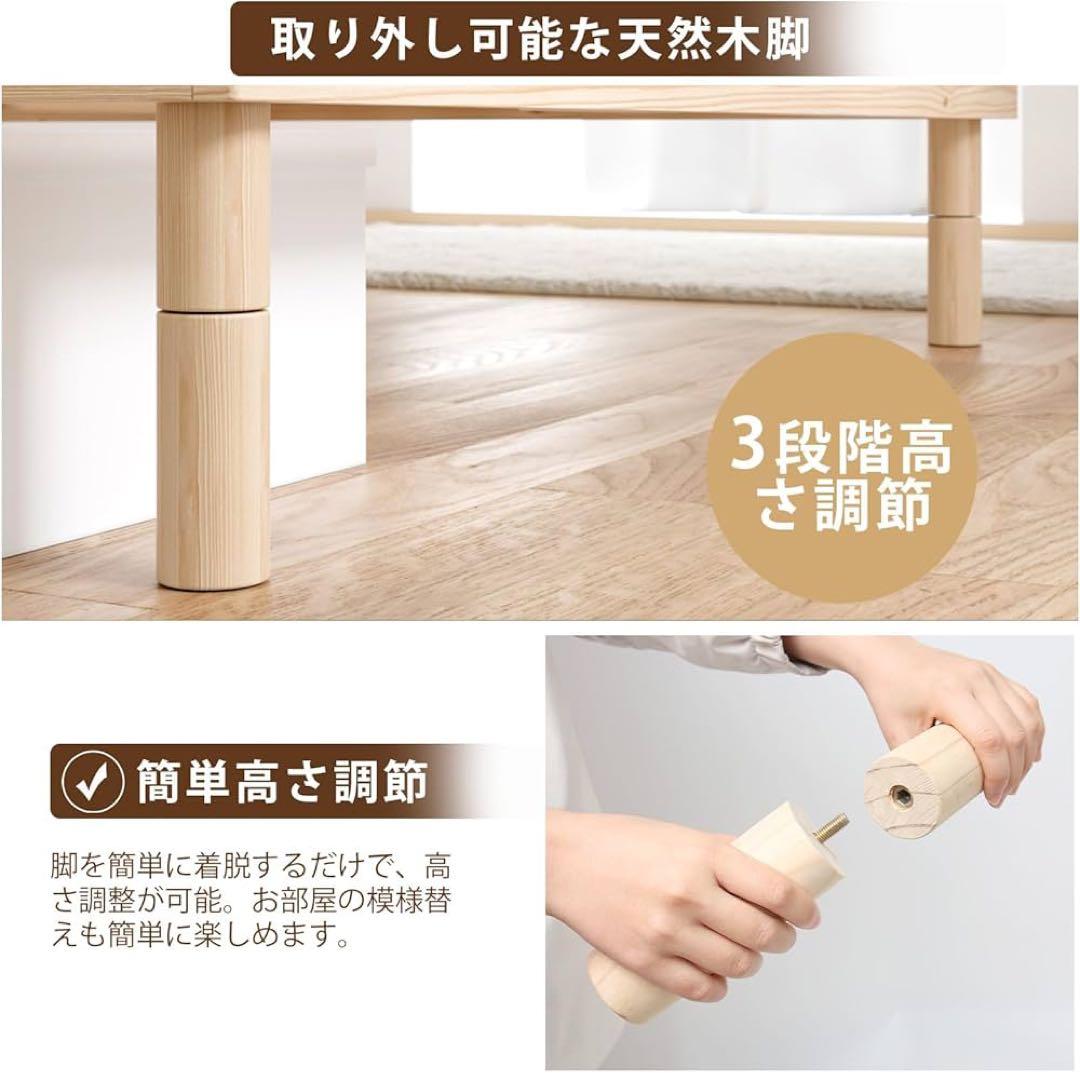 取り外し可能な天然木脚

3段階高さ調節

簡単高さ調節

脚を簡単に着脱するだけで、高さ調整が可能。お部屋の模様替えも簡単に楽しめます。