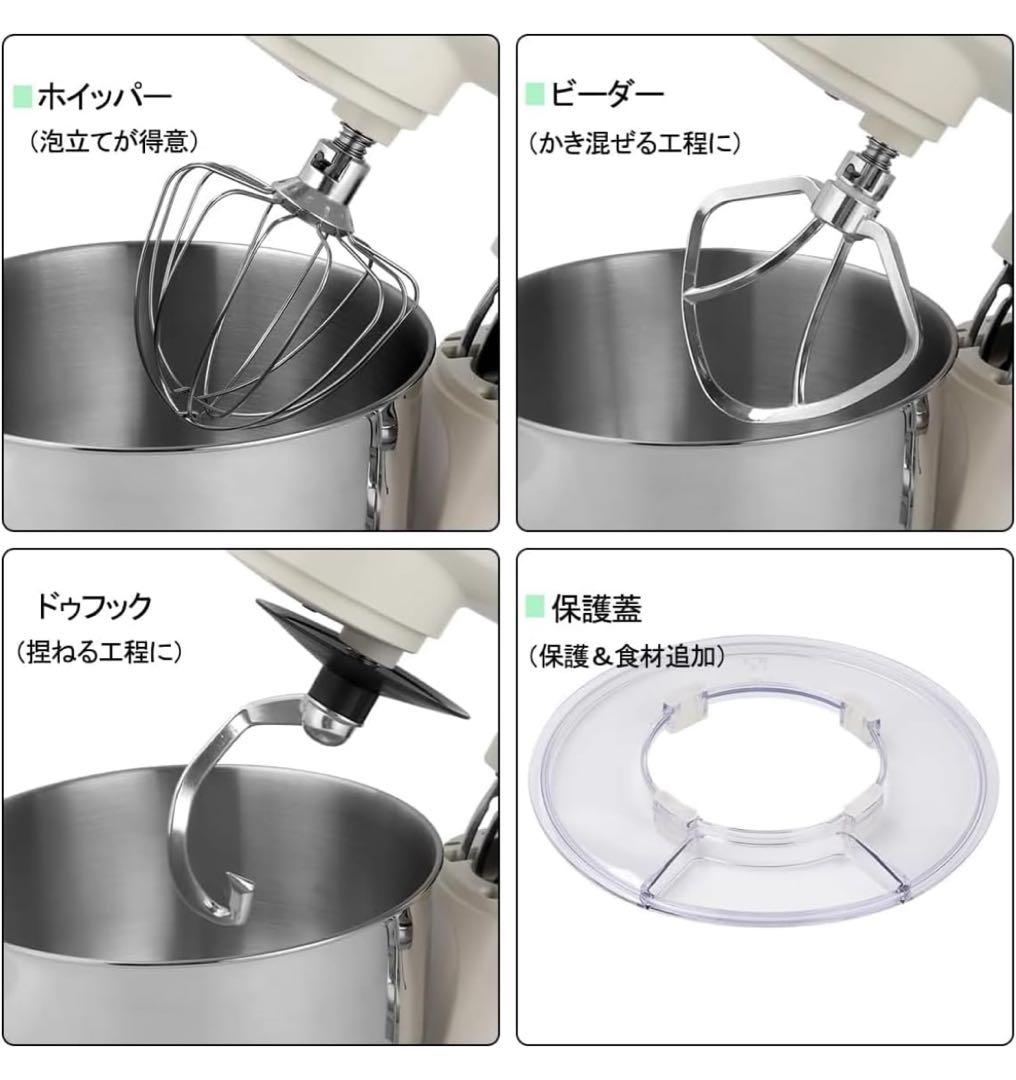 ■ホイッパー
（泡立てが得意）

■ビーダー
（かき混ぜる工程に）

ドゥフック
（捏ねる工程に）

■保護蓋
（保護＆食材追加）