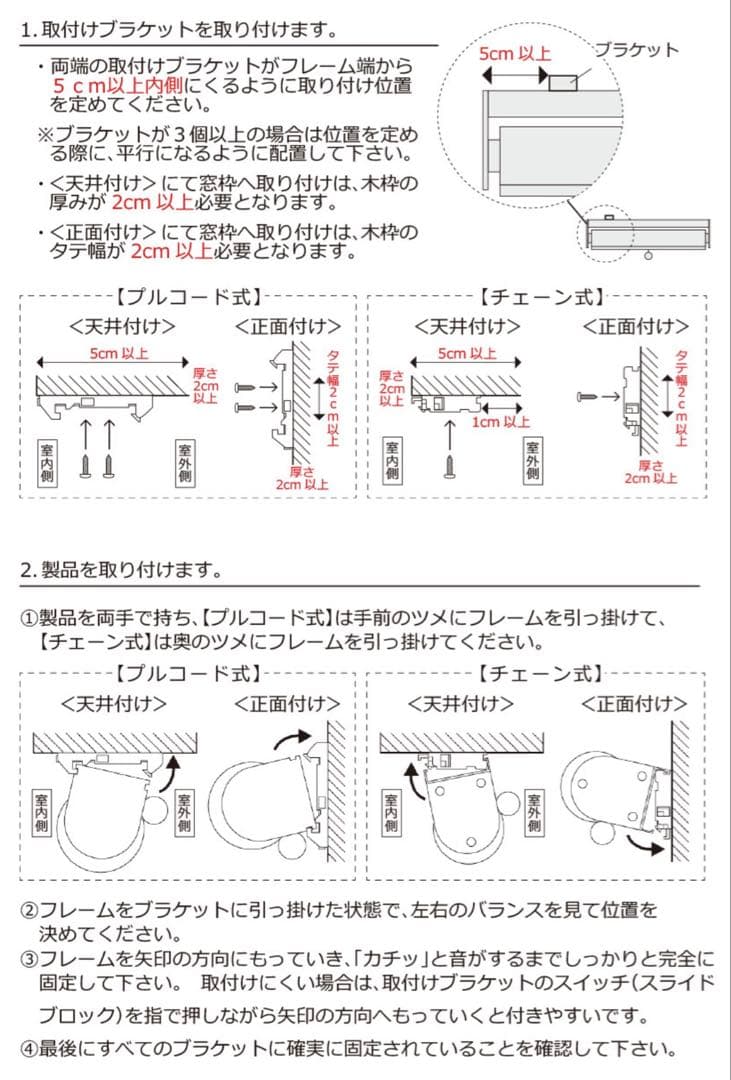 1. 取付けブラケットを取り付けます。

・両端の取付けブラケットがフレーム端から５ｃｍ以上内側にくるように取り付け位置を定めてください。

※ブラケットが３個以上の場合は位置を定める際に、平行になるように配置して下さい。

・＜天井付け＞にて窓枠へ取り付けは、木枠の厚みが 2cm 以上必要となります。

・＜正面付け＞にて窓枠へ取り付けは、木枠のタテ幅が 2cm 以上必要となります。

5cm 以上
ブラケット

【プルコード式】
＜天井付け＞
5cm 以上
厚さ 2cm 以上
室内側
室外側
＜正面付け＞
タテ幅2cm以上
厚さ 2cm 以上

【チェーン式】
＜天井付け＞
5cm 以上
厚さ 2cm 以上
1cm 以上
室内側
室外側
＜正面付け＞
タテ幅2cm以上
厚さ 2cm 以上

2. 製品を取り付けます。

①製品を両手で持ち、【プルコード式】は手前のツメにフレームを引っ掛けて、【チェーン式】は奥のツメにフレームを引っ掛けてください。

【プルコード式】
＜天井付け＞
室内側
室外側
＜正面付け＞

【チェーン式】
＜天井付け＞
室内側
室外側
＜正面付け＞

②フレームをブラケットに引っ掛けた状態で、左右のバランスを見て位置を決めてください。
③フレームを矢印の方向にもっていき、「カチッ」と音がするまでしっかりと完全に固定して下さい。 取付けにくい場合は、取付けブラケットのスイッチ(スライドブロック)を指で押しながら矢印の方向へもっていくと付きやすいです。
④最後にすべてのブラケットに確実に固定されていることを確認して下さい。