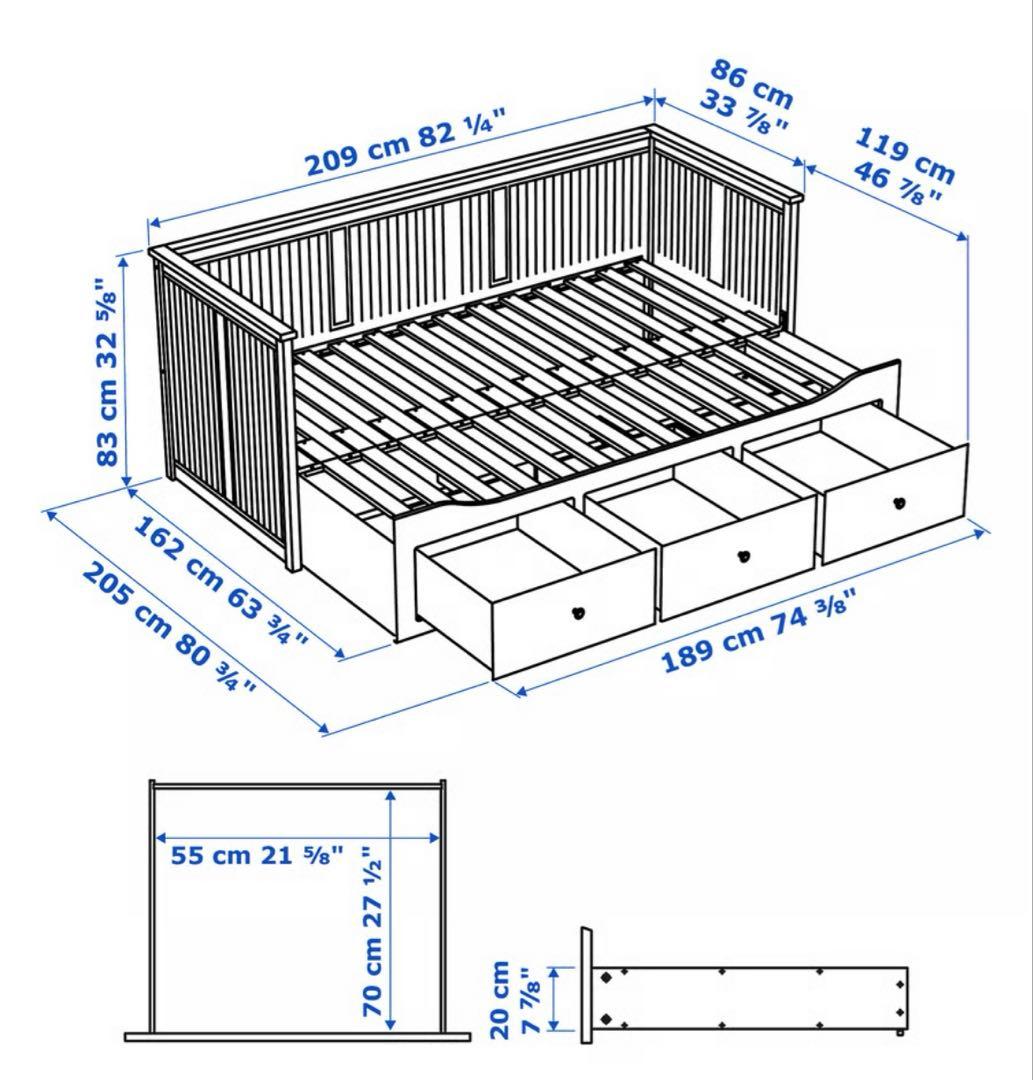 209 cm 82 ¼"

86 cm
33 ⅞"

119 cm
46 ⅞"

83 cm 32 ⅝"

162 cm 63 ¾"

205 cm 80 ¾"

189 cm 74 ⅜"

55 cm 21 ⅝"

70 cm 27 ½"

20 cm
7 ⅞"