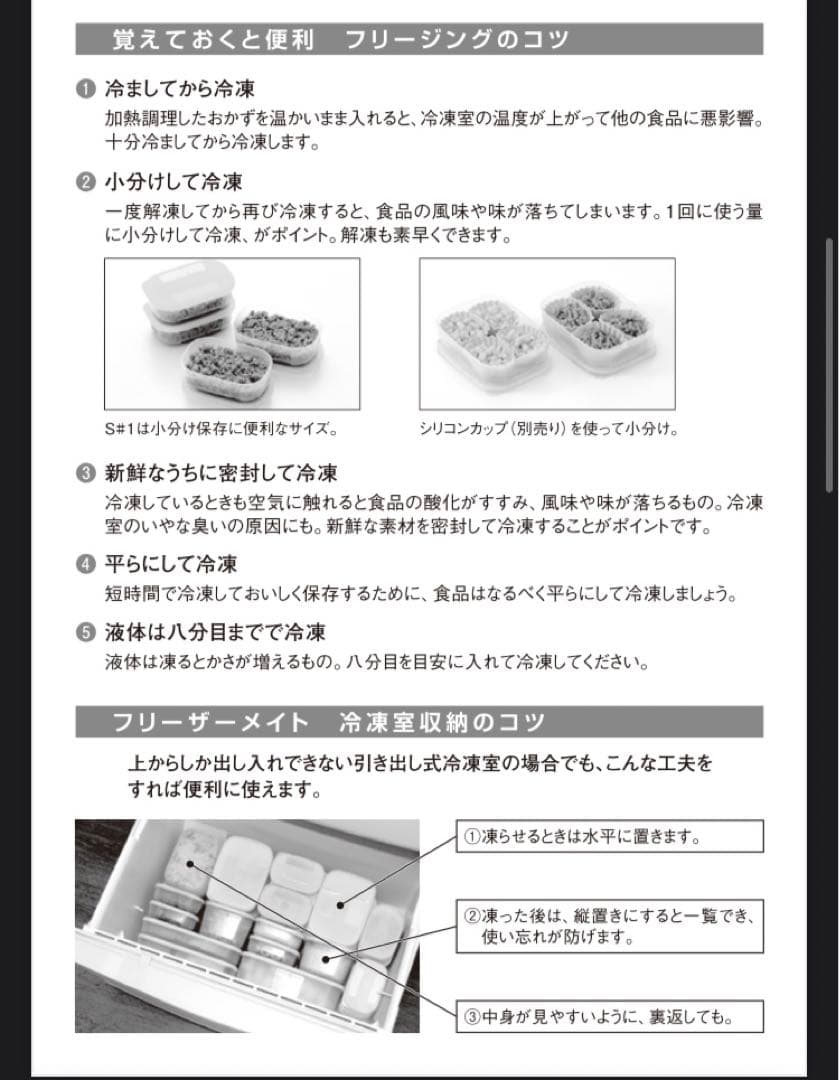 覚えておくと便利　フリージングのコツ

❶ 冷ましてから冷凍

加熱調理したおかずを温かいまま入れると、冷凍室の温度が上がって他の食品に悪影響。十分冷ましてから冷凍します。

❷ 小分けして冷凍

一度解凍してから再び冷凍すると、食品の風味や味が落ちてしまいます。1回に使う量に小分けして冷凍、がポイント。解凍も素早くできます。

S#1は小分け保存に便利なサイズ。

シリコンカップ（別売り）を使って小分け。

❸ 新鮮なうちに密封して冷凍

冷凍しているときも空気に触れると食品の酸化がすすみ、風味や味が落ちるもの。冷凍室のいやな臭いの原因にも。新鮮な素材を密封して冷凍することがポイントです。

❹ 平らにして冷凍

短時間で冷凍しておいしく保存するために、食品はなるべく平らにして冷凍しましょう。

❺ 液体は八分目までで冷凍

液体は凍るとかさが増えるもの。八分目を目安に入れて冷凍してください。

フリーザーメイト　冷凍室収納のコツ

上からしか出し入れできない引き出し式冷凍室の場合でも、こんな工夫をすれば便利に使えます。

①凍らせるときは水平に置きます。

②凍った後は、縦置きにすると一覧でき、使い忘れが防げます。

③中身が見やすいように、裏返しても。