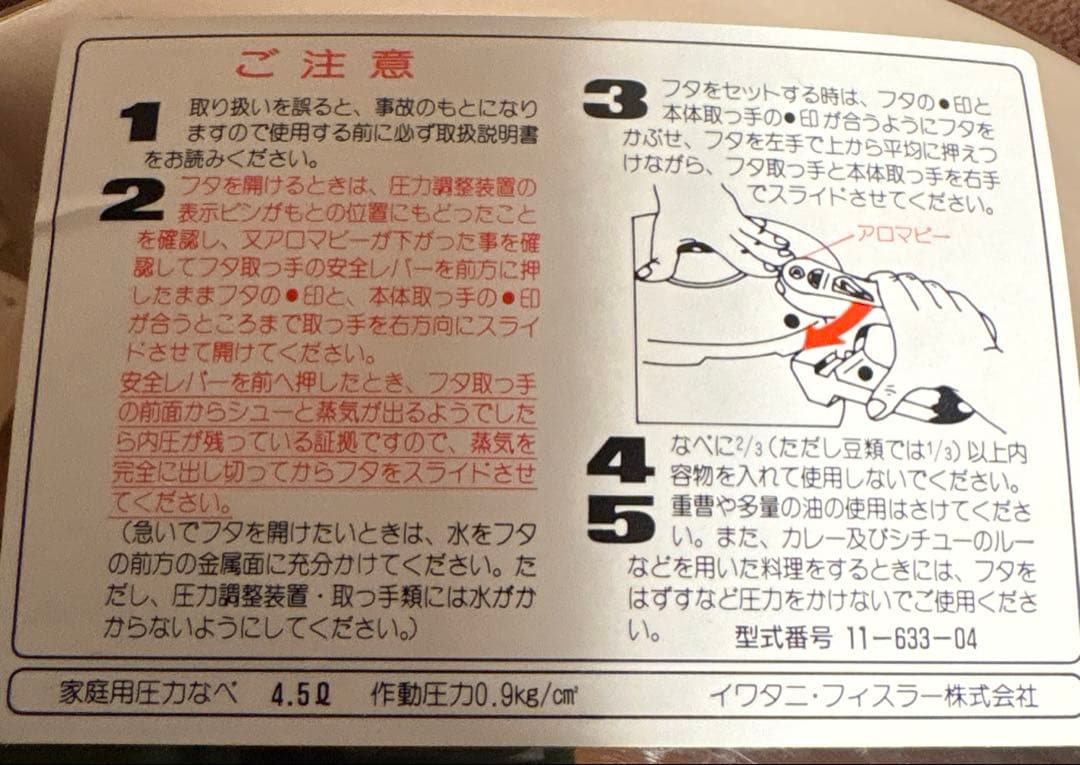 ご注意

1 取り扱いを誤ると、事故のもとになりますので使用する前に必ず取扱説明書をお読みください。

2 フタを開けるときは、圧力調整装置の表示ピンがもとの位置にもどったことを確認し、又アロマピーが下がった事を確認してフタ取っ手の安全レバーを前方に押したままフタの●印と、本体取っ手の●印が合うところまで取っ手を右方向にスライドさせて開けてください。

安全レバーを前へ押したとき、フタ取っ手の前面からシューと蒸気が出るようでしたら内圧が残っている証拠ですので、蒸気を完全に出し切ってからフタをスライドさせてください。

（急いでフタを開けたいときは、水をフタの前方の金属面に充分かけてください。ただし、圧力調整装置・取っ手類には水がかからないようにしてください。）

3 フタをセットする時は、フタの●印と本体取っ手の●印が合うようにフタをかぶせ、フタを左手で上から平均に押えつけながら、フタ取っ手と本体取っ手を右手でスライドさせてください。

アロマピー

4 なべに$2/3$（ただし豆類では$1/3$）以上内容物を入れて使用しないでください。

5 重曹や多量の油の使用はさけてください。また、カレー及びシチューのルーなどを用いた料理をするときには、フタをはずすなど圧力をかけないでご使用ください。

型式番号 11－633－04

家庭用圧力なべ 4.5ℓ 作動圧力0.9kg/cm² イワタニ・フィスラー株式会社