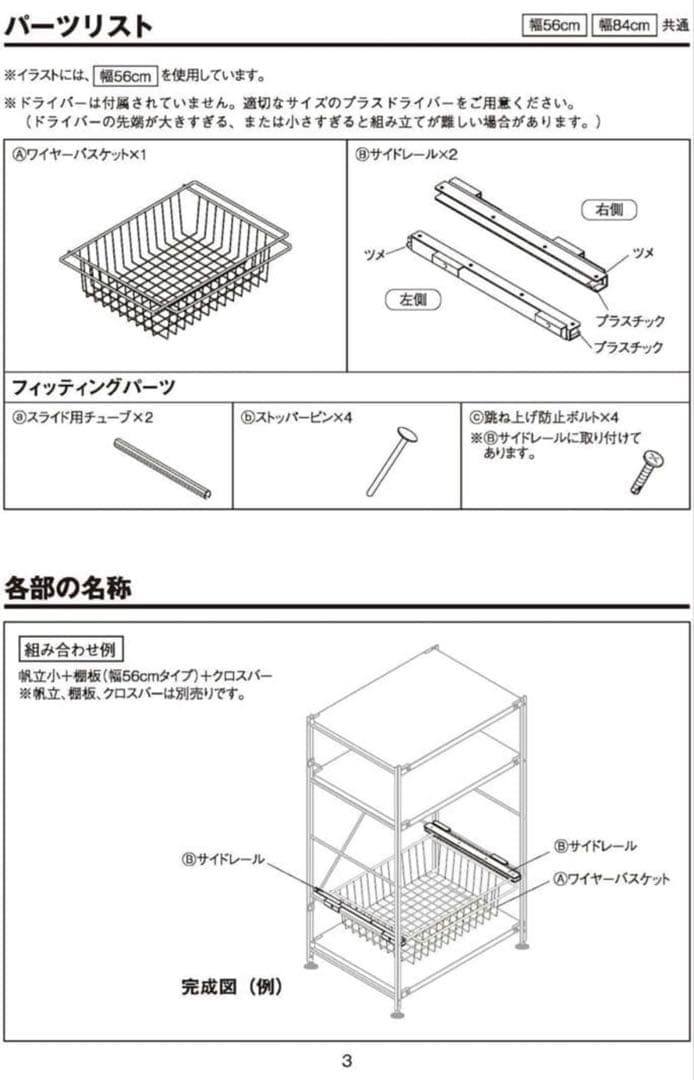 パーツリスト

幅56cm 幅84cm 共通

※イラストには、幅56cm を使用しています。

※ドライバーは付属されていません。適切なサイズのプラスドライバーをご用意ください。
（ドライバーの先端が大きすぎる、または小さすぎると組み立てが難しい場合があります。）

Ⓐワイヤーバスケット×1

Ⓑサイドレール×2

右側

ツメ

ツメ

左側

プラスチック

プラスチック

フィッティングパーツ

ⓐスライド用チューブ×2

ⓑストッパーピン×4

ⓒ跳ね上げ防止ボルト×4
※Ⓑサイドレールに取り付けてあります。

各部の名称

組み合わせ例

帆立小＋棚板（幅56cmタイプ）＋クロスバー
※帆立、棚板、クロスバーは別売りです。

Ⓑサイドレール

Ⓑサイドレール

Ⓐワイヤーバスケット

完成図（例）

3