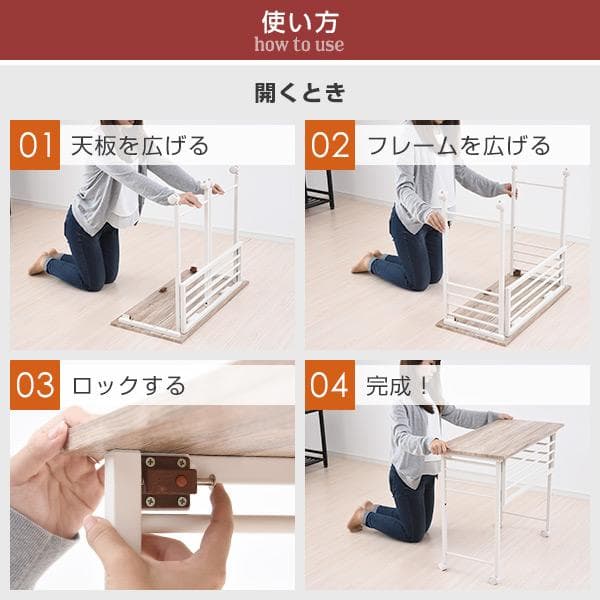 使い方
how to use

開くとき

01 天板を広げる

02 フレームを広げる

03 ロックする

04 完成！