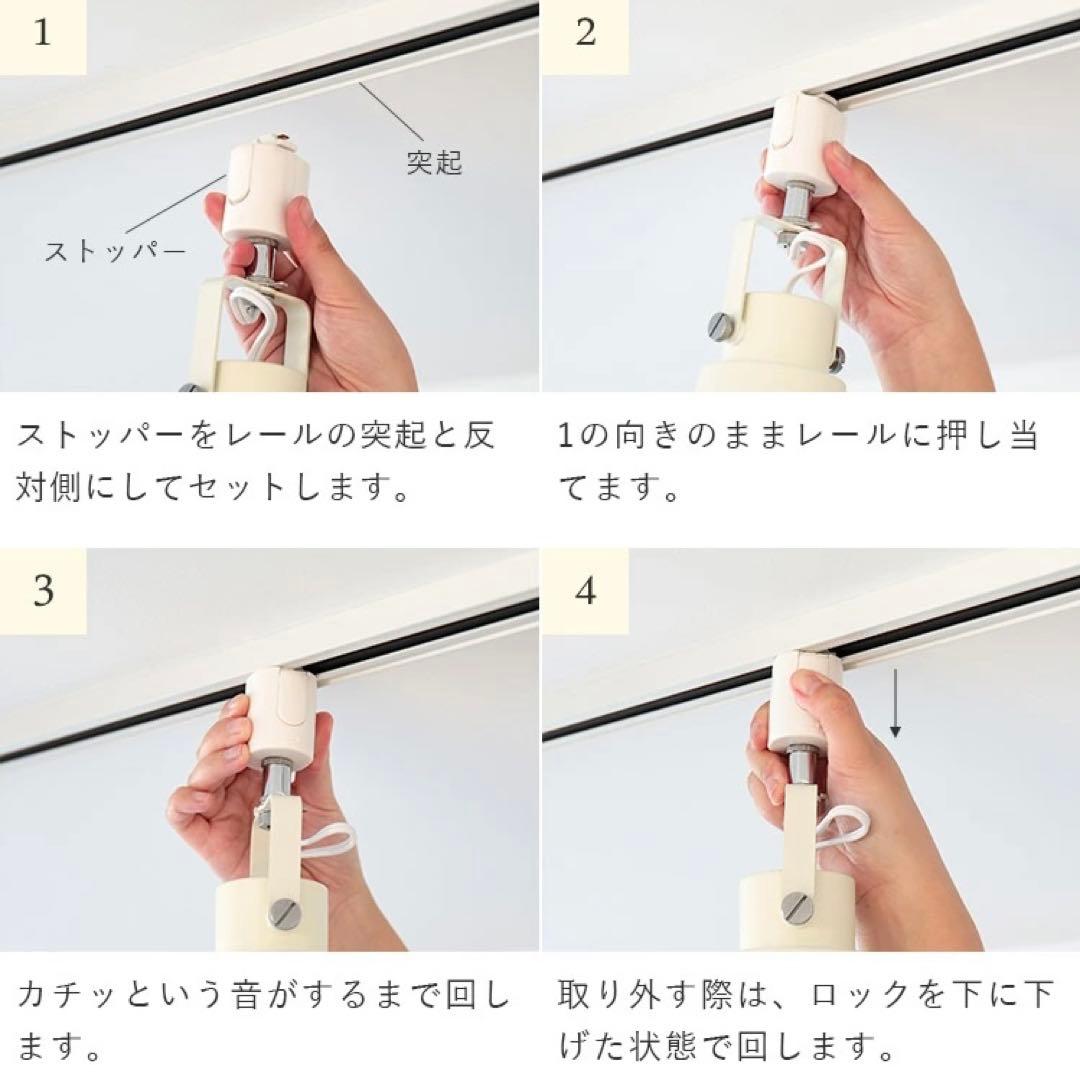 1

突起

ストッパー

ストッパーをレールの突起と反対側にしてセットします。

2

1の向きのままレールに押し当てます。

3

カチッという音がするまで回します。

4

取り外す際は、ロックを下に下げた状態で回します。