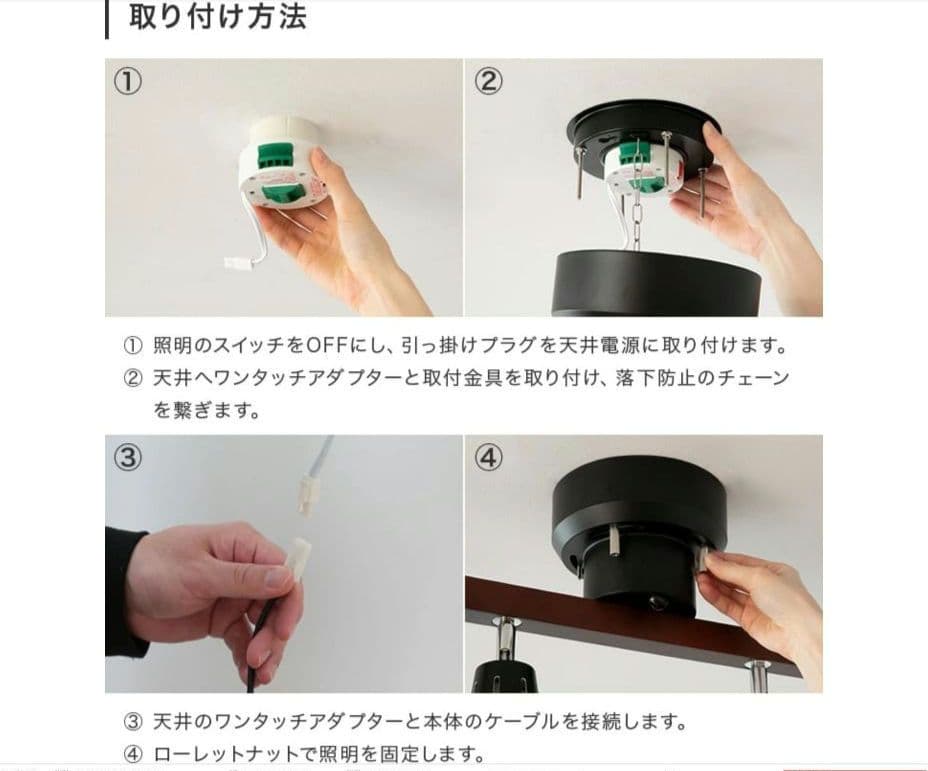 取り付け方法

①

②

① 照明のスイッチをOFFにし、引っ掛けプラグを天井電源に取り付けます。
② 天井へワンタッチアダプターと取付金具を取り付け、落下防止のチェーンを繋ぎます。

③

④

③ 天井のワンタッチアダプターと本体のケーブルを接続します。
④ ローレットナットで照明を固定します。