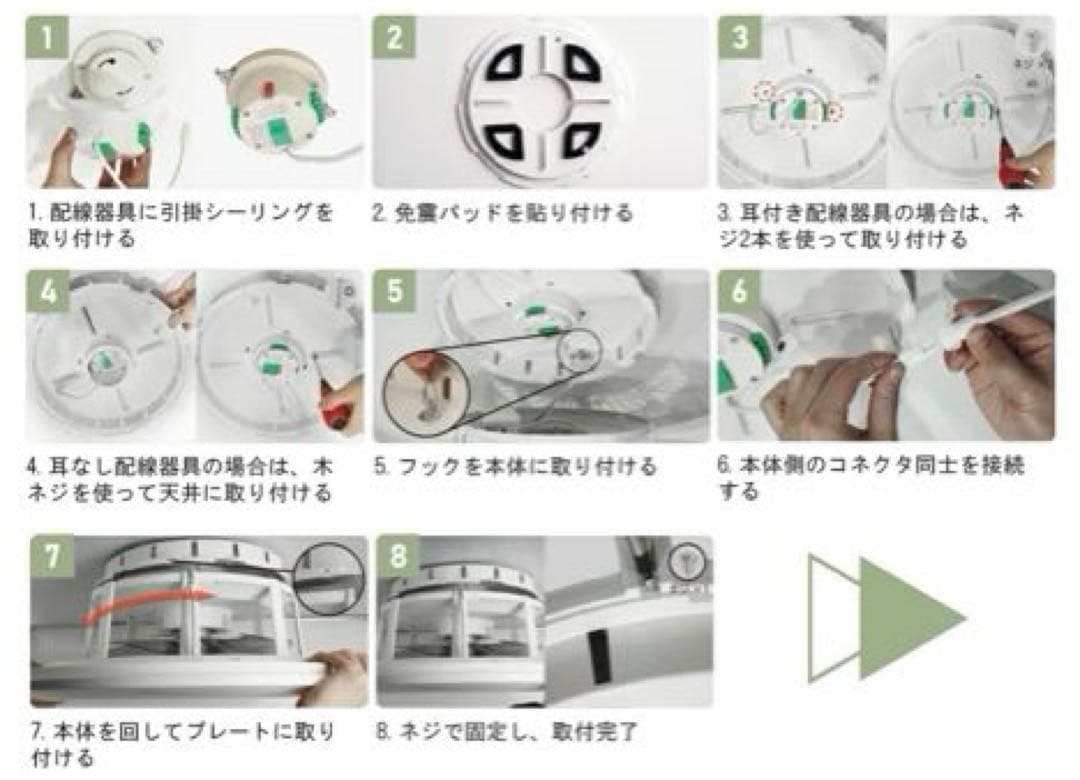 1

1. 配線器具に引掛シーリングを取り付ける

2

2. 免震パッドを貼り付ける

3

ネジ

3. 耳付き配線器具の場合は、ネジ2本を使って取り付ける

4

4. 耳なし配線器具の場合は、木ネジを使って天井に取り付ける

5

5. フックを本体に取り付ける

6

6. 本体側のコネクタ同士を接続する

7

7. 本体を回してプレートに取り付ける

8

8. ネジで固定し、取付完了