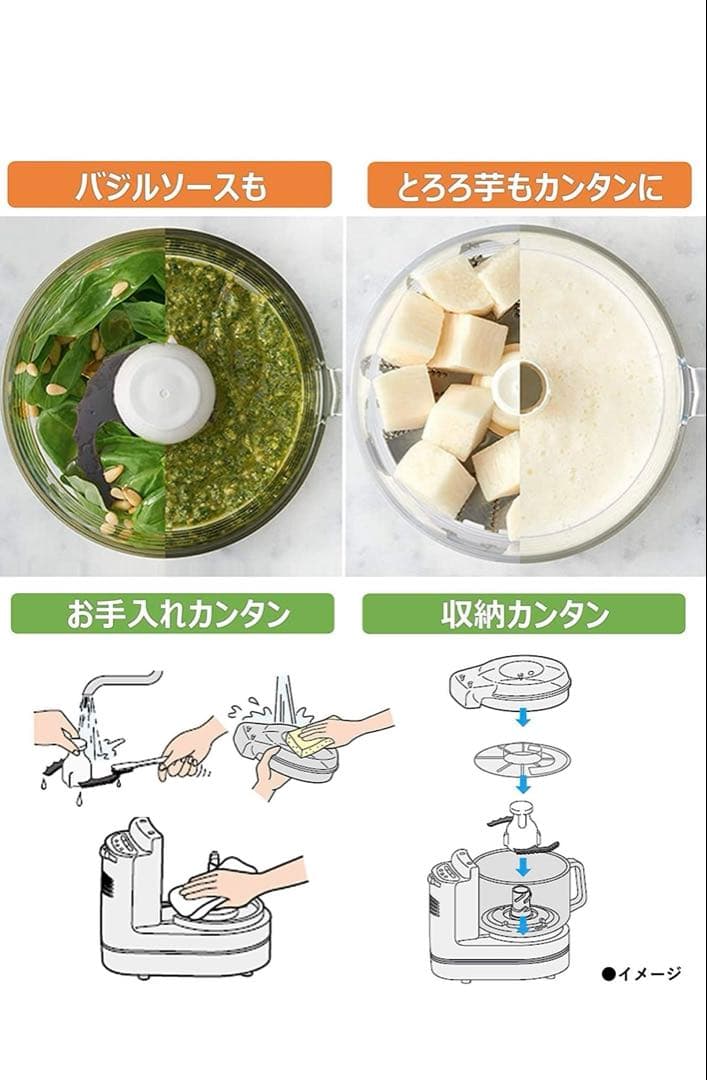 バジルソースも

とろろ芋もカンタンに

お手入れカンタン

収納カンタン

●イメージ