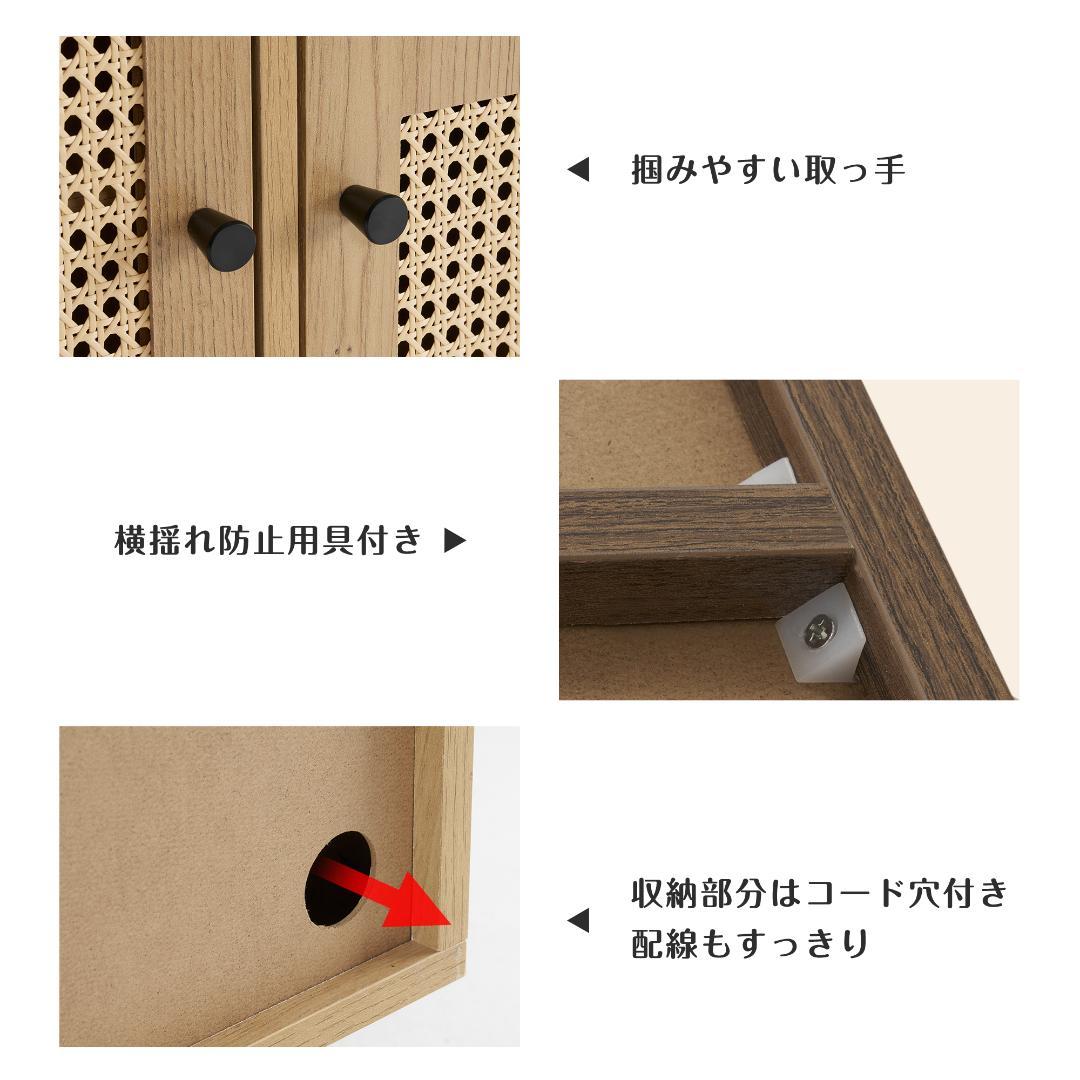 ◀ 掴みやすい取っ手

横揺れ防止用具付き ▶

◀ 収納部分はコード穴付き
配線もすっきり