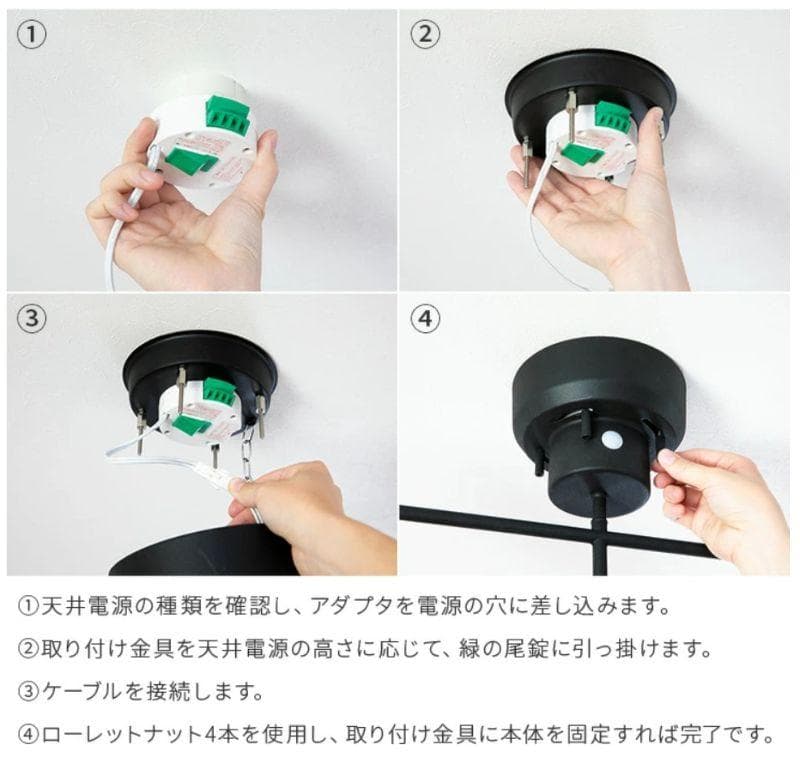 ①

②

③

④

①天井電源の種類を確認し、アダプタを電源の穴に差し込みます。

②取り付け金具を天井電源の高さに応じて、緑の尾錠に引っ掛けます。

③ケーブルを接続します。

④ローレットナット4本を使用し、取り付け金具に本体を固定すれば完了です。