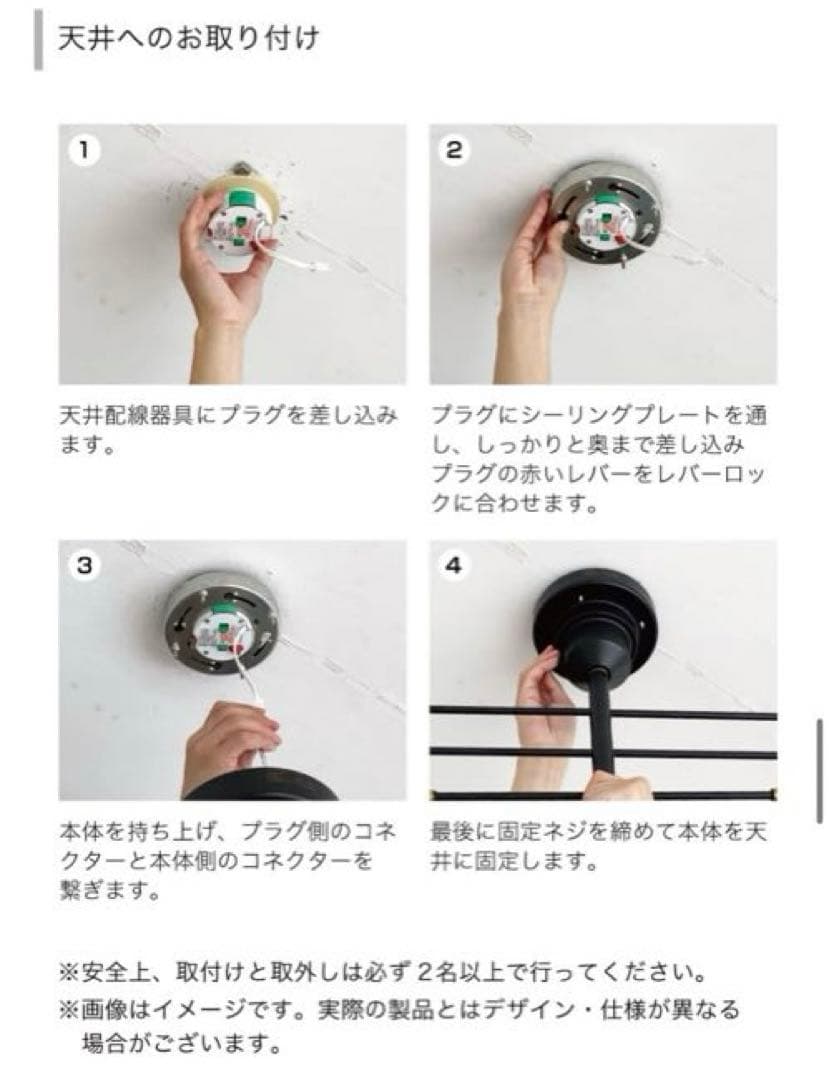 天井へのお取り付け

1

天井配線器具にプラグを差し込みます。

2

プラグにシーリングプレートを通し、しっかりと奥まで差し込みプラグの赤いレバーをレバーロックに合わせます。

3

本体を持ち上げ、プラグ側のコネクターと本体側のコネクターを繋ぎます。

4

最後に固定ネジを締めて本体を天井に固定します。

※安全上、取付けと取外しは必ず2名以上で行ってください。
※画像はイメージです。実際の製品とはデザイン・仕様が異なる場合がございます。