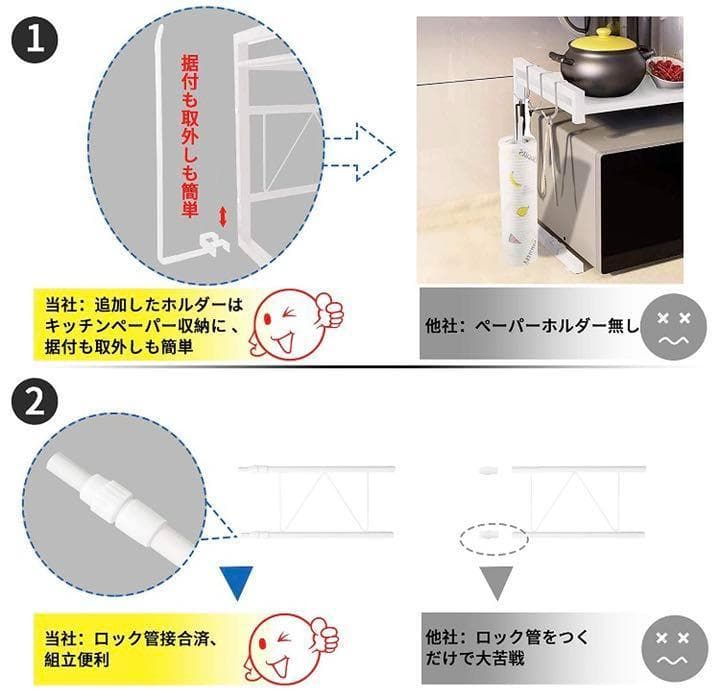 1

据付も取外しも簡単

当社：追加したホルダーはキッチンペーパー収納に、据付も取外しも簡単

他社：ペーパーホルダー無し

2

当社：ロック管接合済、組立便利

他社：ロック管をつくだけで大苦戦