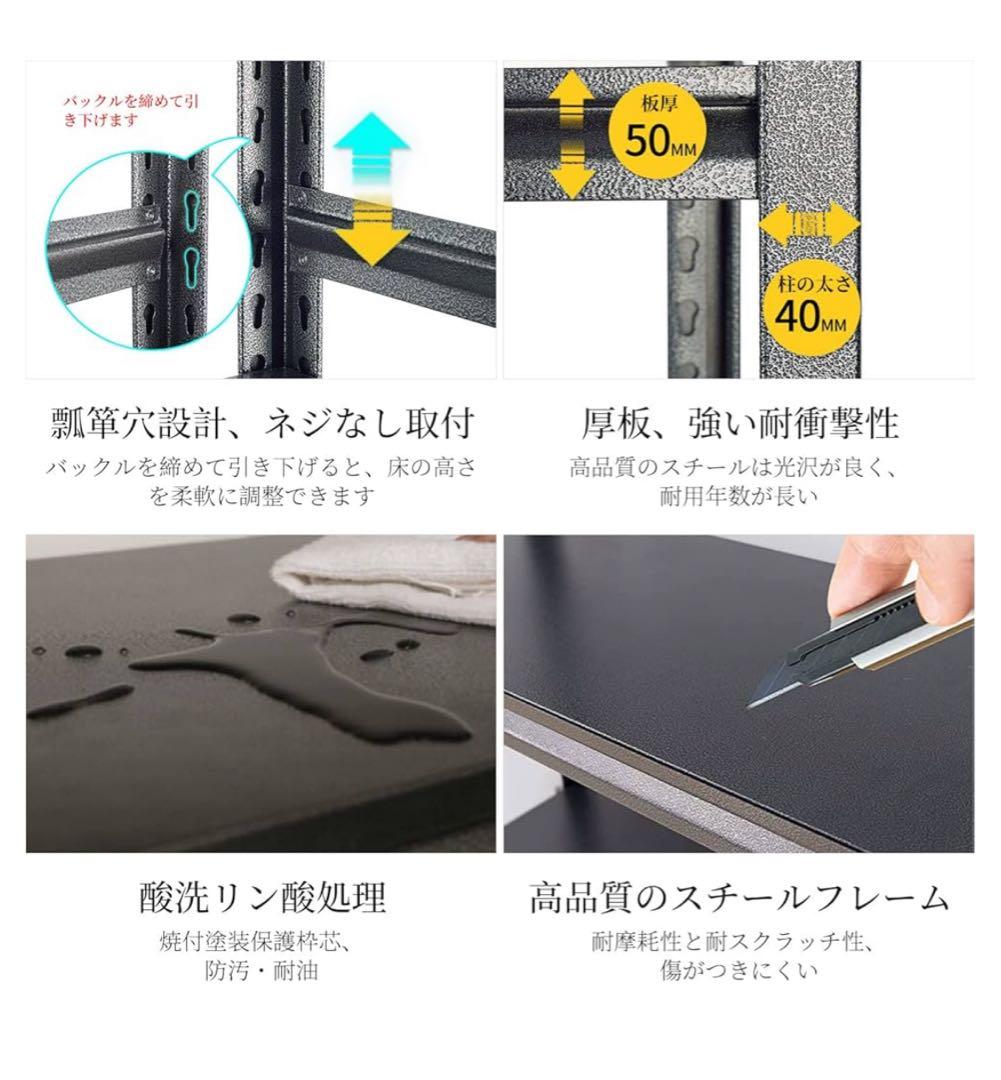 バックルを締めて引き下げます

板厚
50MM

柱の太さ
40MM

瓢箪穴設計、ネジなし取付
バックルを締めて引き下げると、床の高さを柔軟に調整できます

厚板、強い耐衝撃性
高品質のスチールは光沢が良く、耐用年数が長い

酸洗リン酸処理
焼付塗装保護枠芯、防汚・耐油

高品質のスチールフレーム
耐摩耗性と耐スクラッチ性、傷がつきにくい