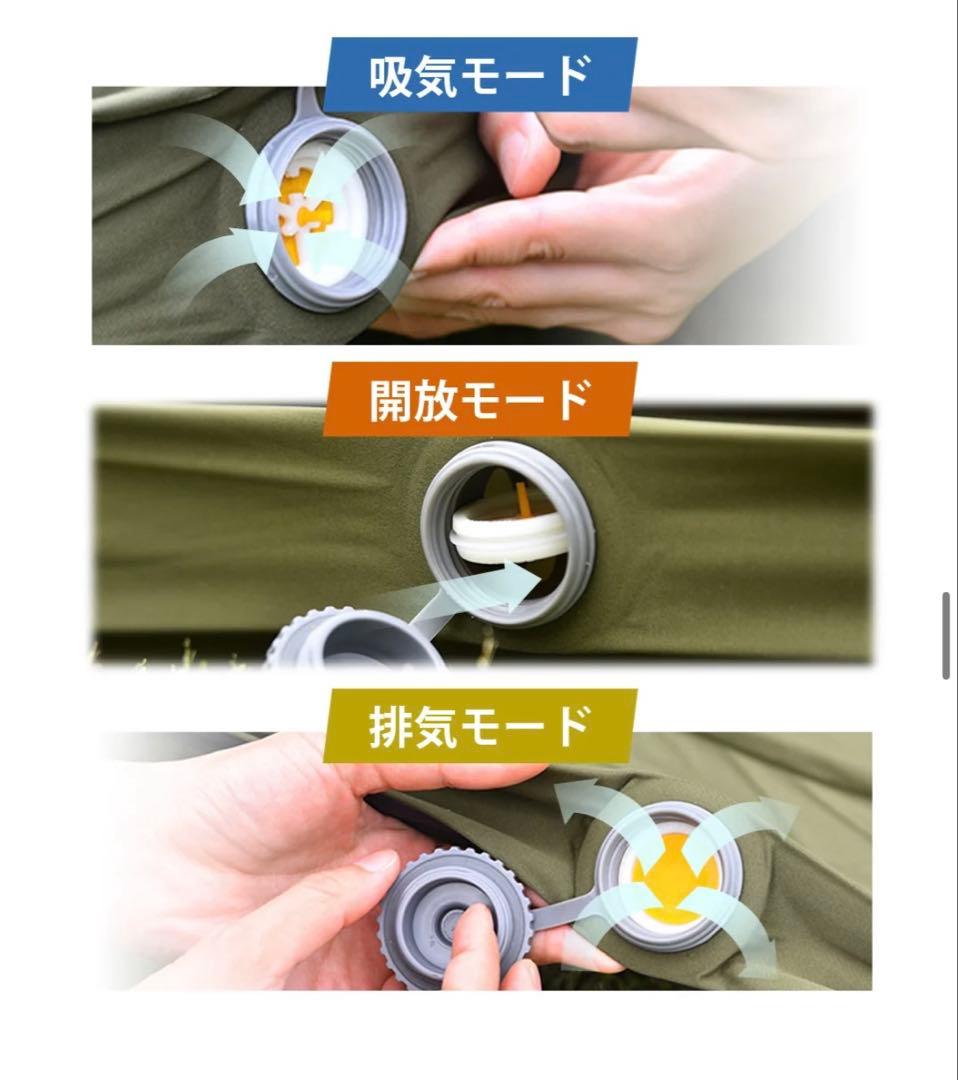 吸気モード

開放モード

排気モード