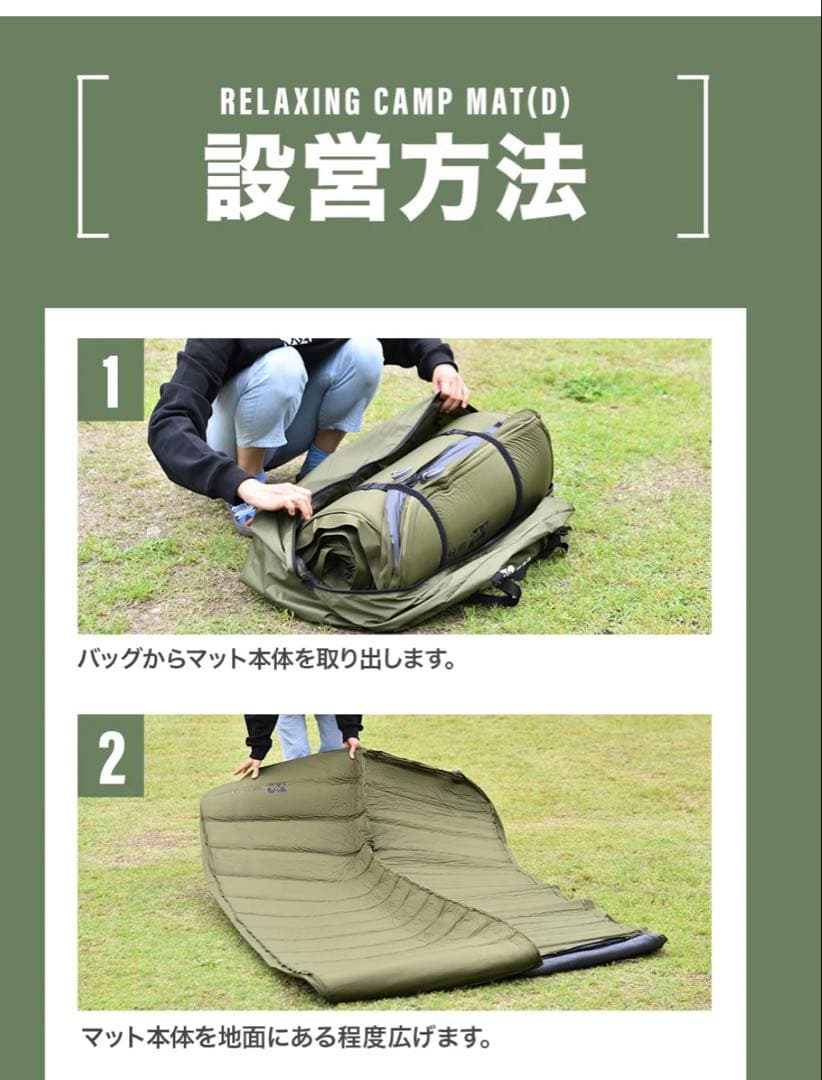 RELAXING CAMP MAT(D)

設営方法

1

バッグからマット本体を取り出します。

2

マット本体を地面にある程度広げます。