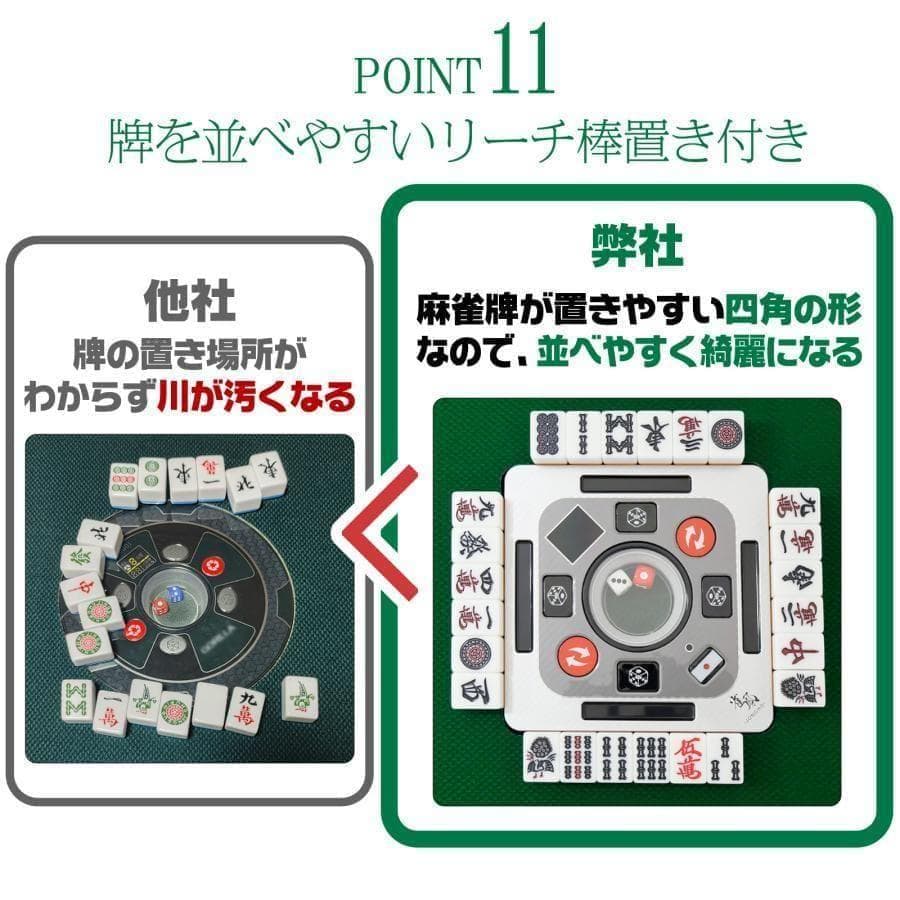 POINT 11
牌を並べやすいリーチ棒置き付き

他社
牌の置き場所がわからず川が汚くなる

弊社
麻雀牌が置きやすい四角の形なので、並べやすく綺麗になる