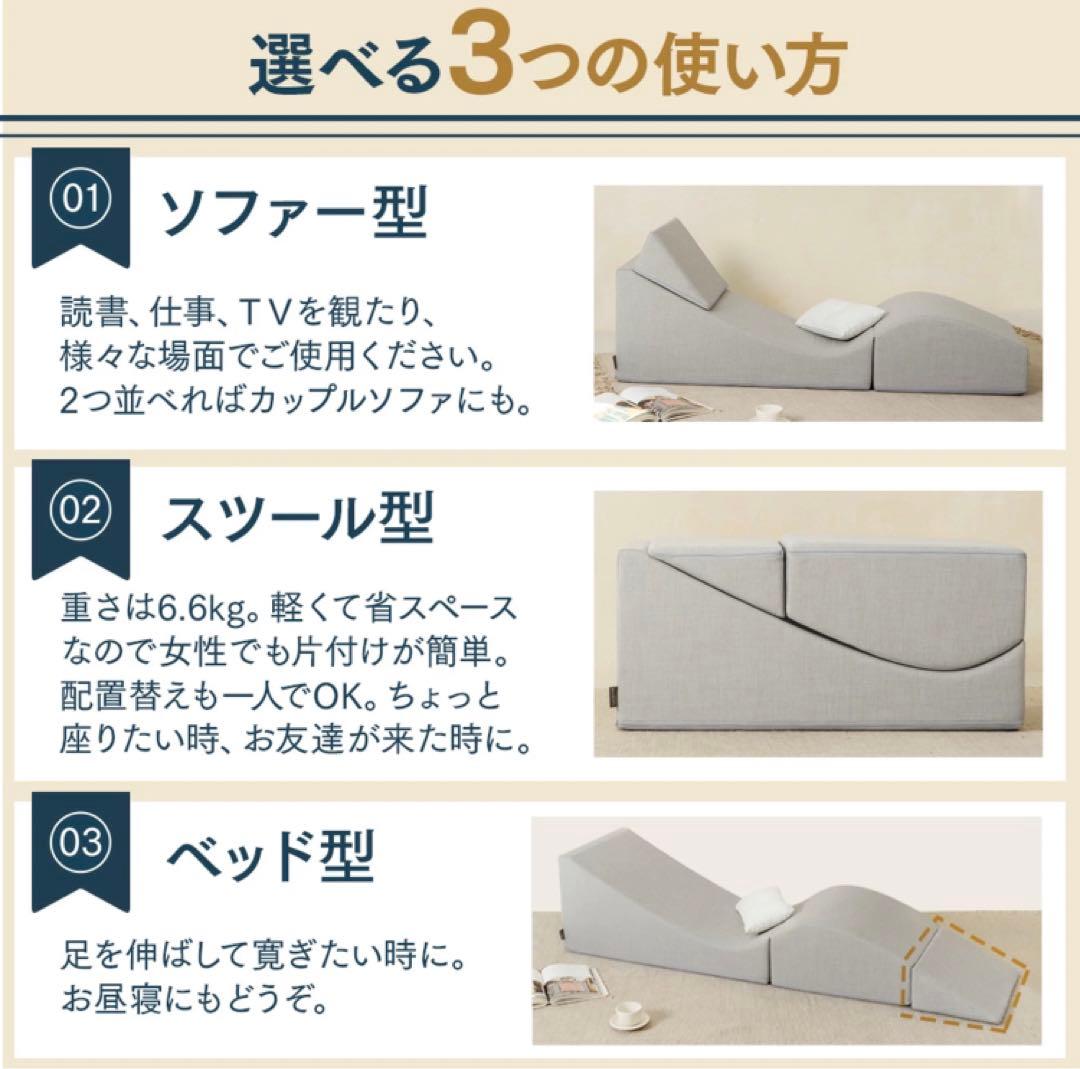 選べる3つの使い方

01 ソファー型

読書、仕事、TVを観たり、様々な場面でご使用ください。2つ並べればカップルソファにも。

02 スツール型

重さは6.6kg。軽くて省スペースなので女性でも片付けが簡単。配置替えも一人でOK。ちょっと座りたい時、お友達が来た時に。

03 ベッド型

足を伸ばして寛ぎたい時に。お昼寝にもどうぞ。