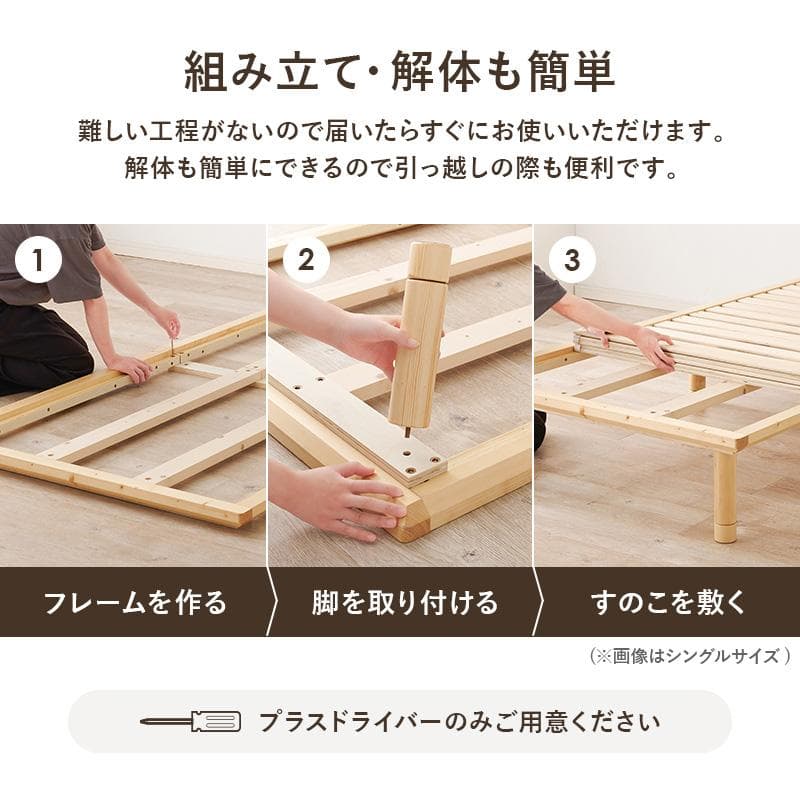 組み立て・解体も簡単

難しい工程がないので届いたらすぐにお使いいただけます。
解体も簡単にできるので引っ越しの際も便利です。

1
2
3

フレームを作る
脚を取り付ける
すのこを敷く

（※画像はシングルサイズ）

プラスドライバーのみご用意ください